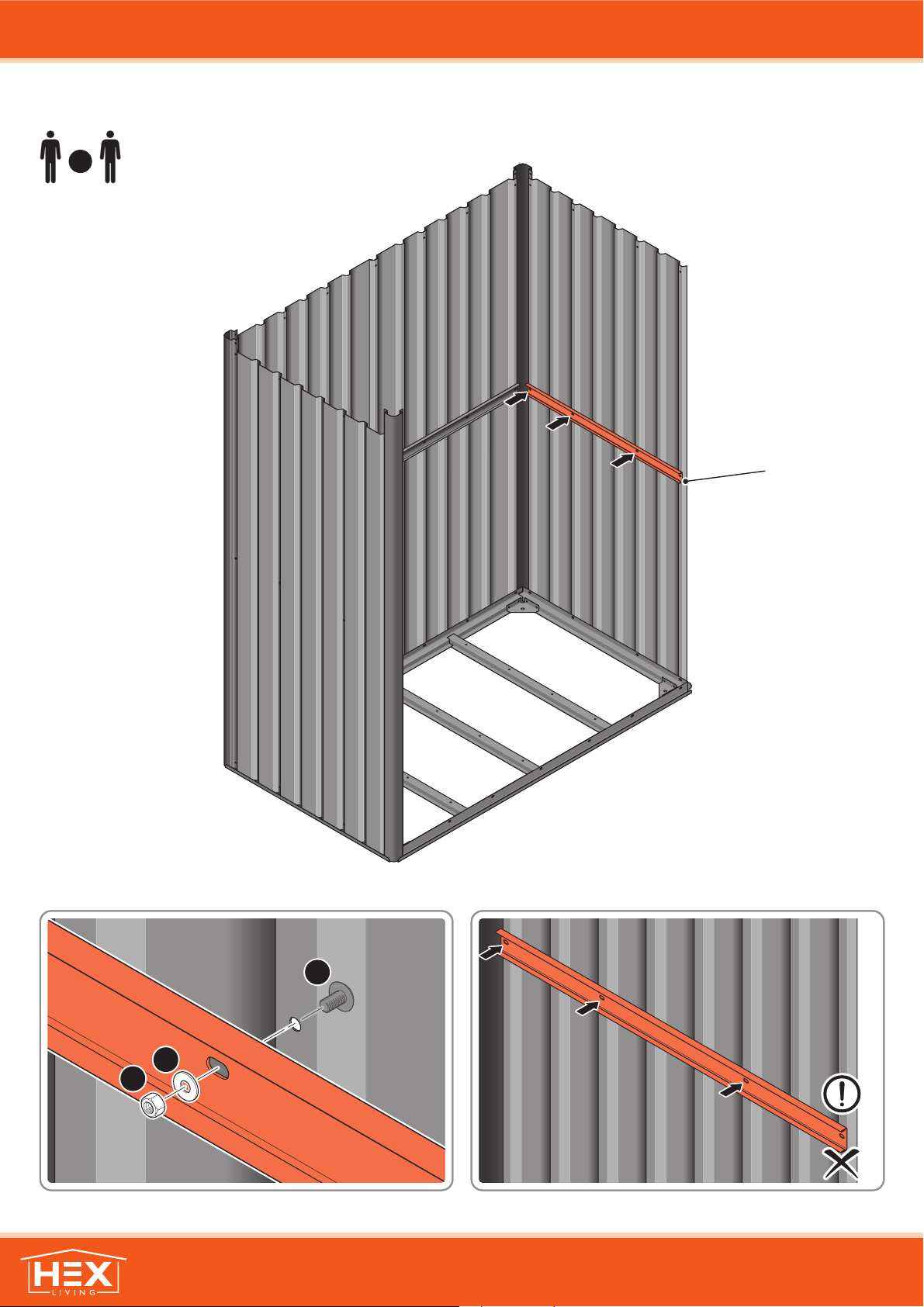 HEX
LIVING