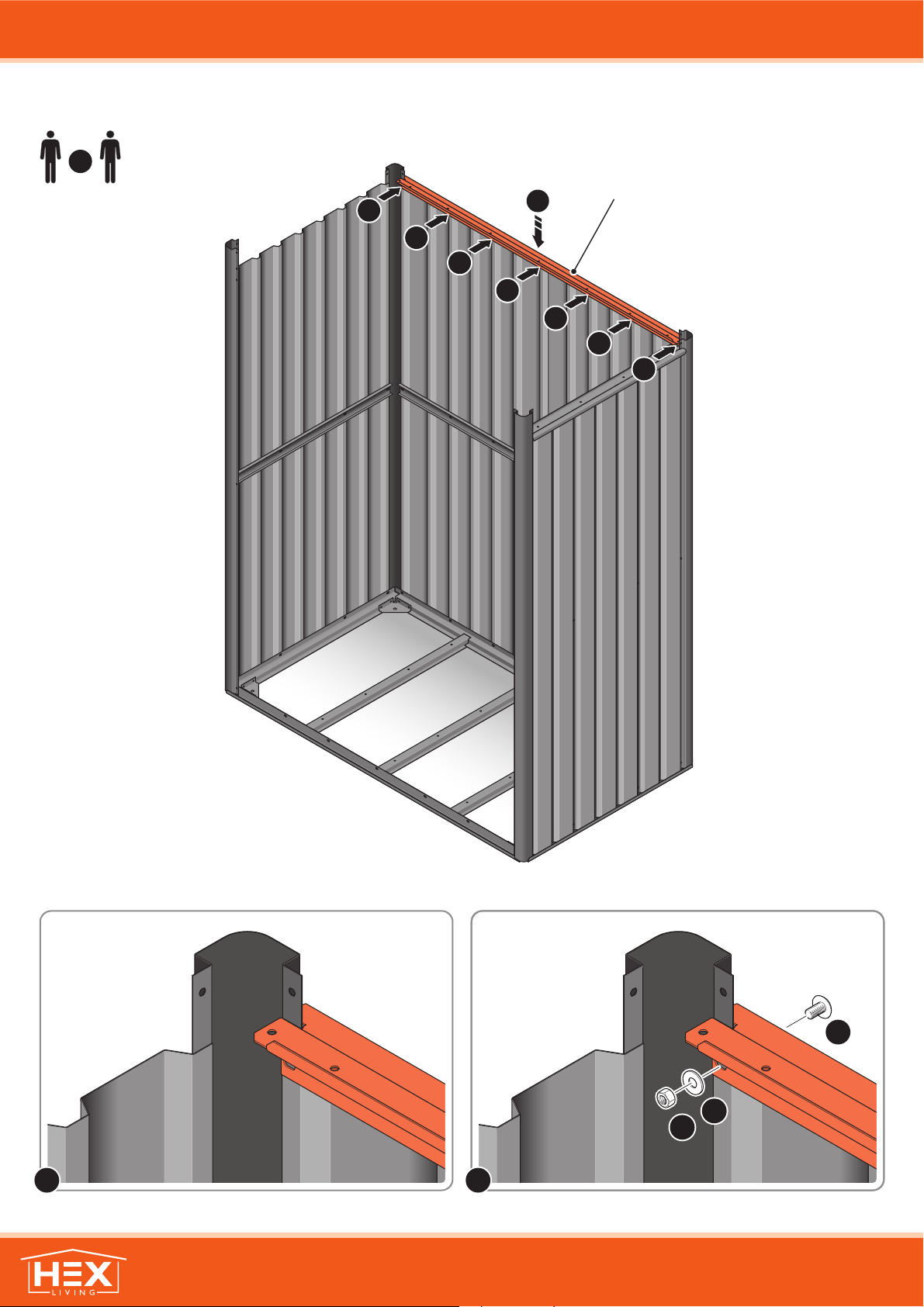 HEX
LIVING