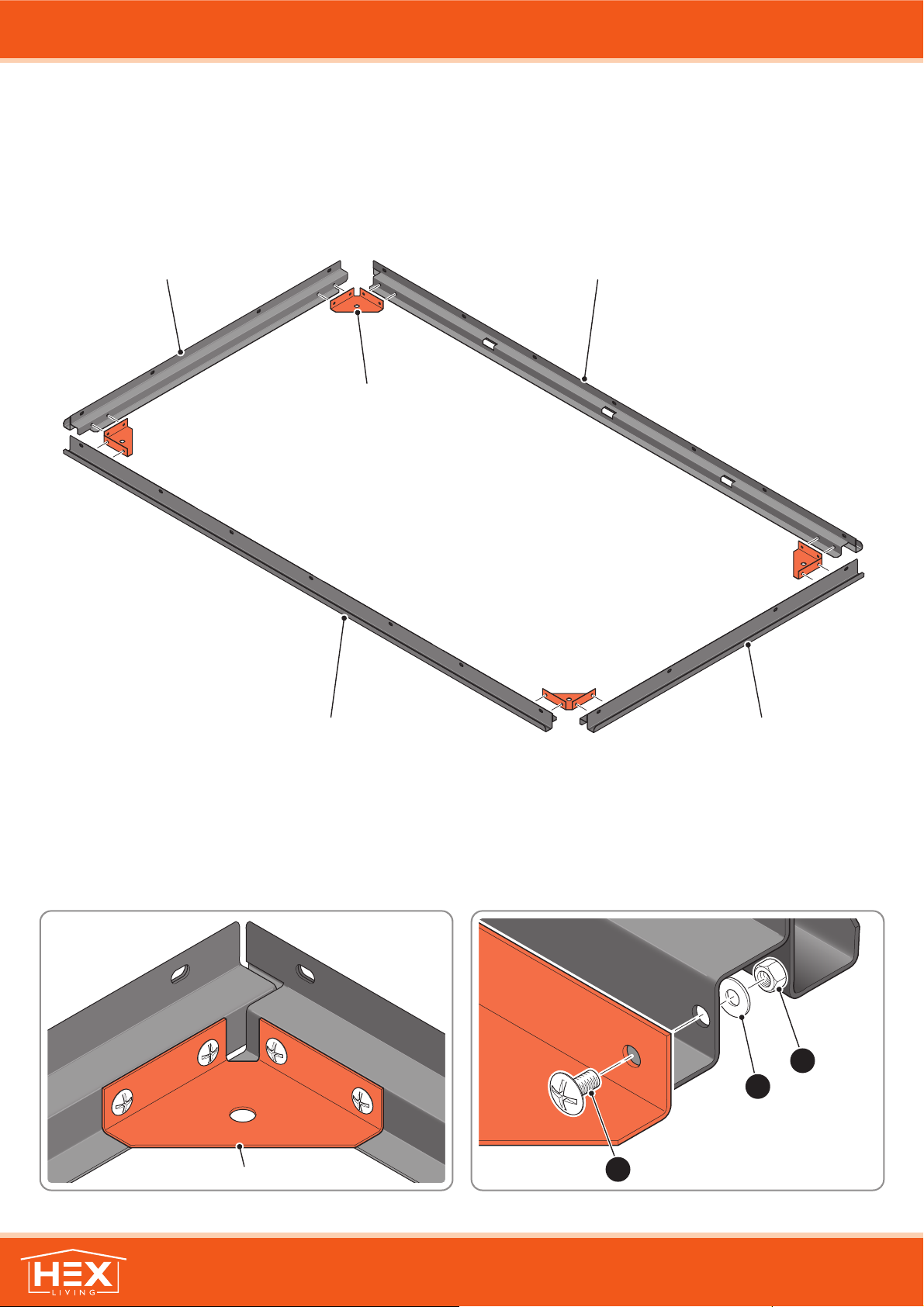 HEX
LIVING