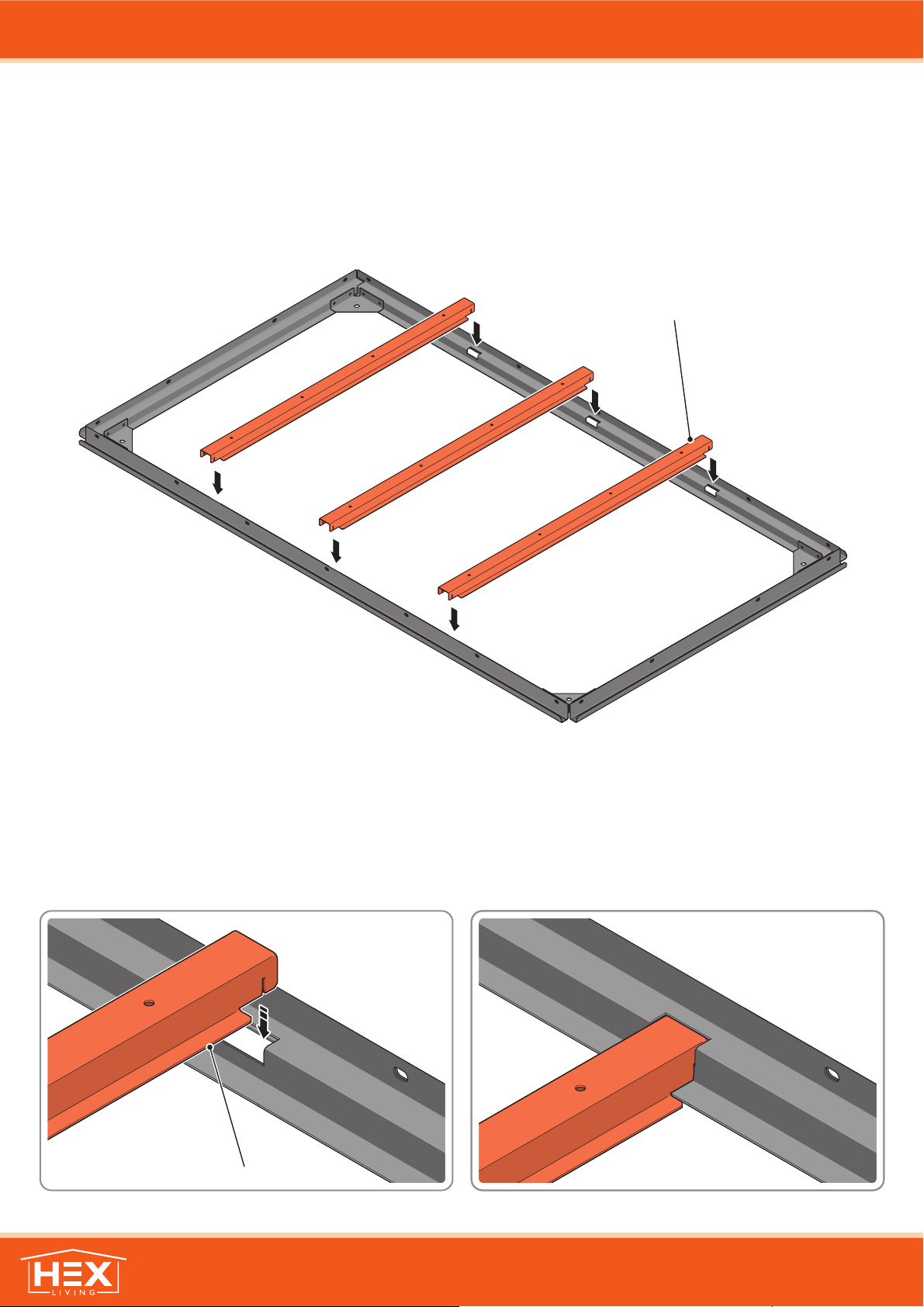 HEX
LIVING