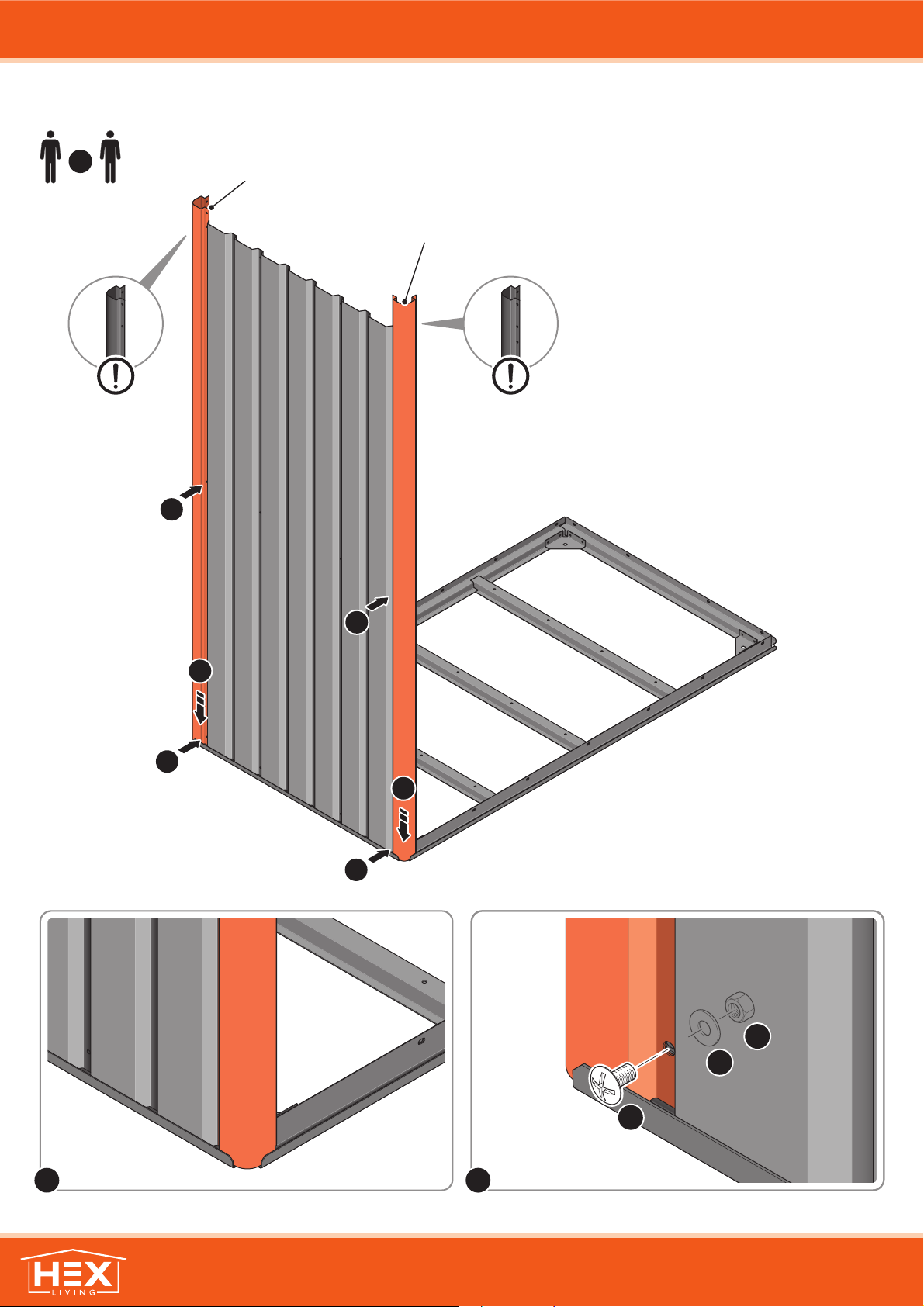 HEX
LIVING