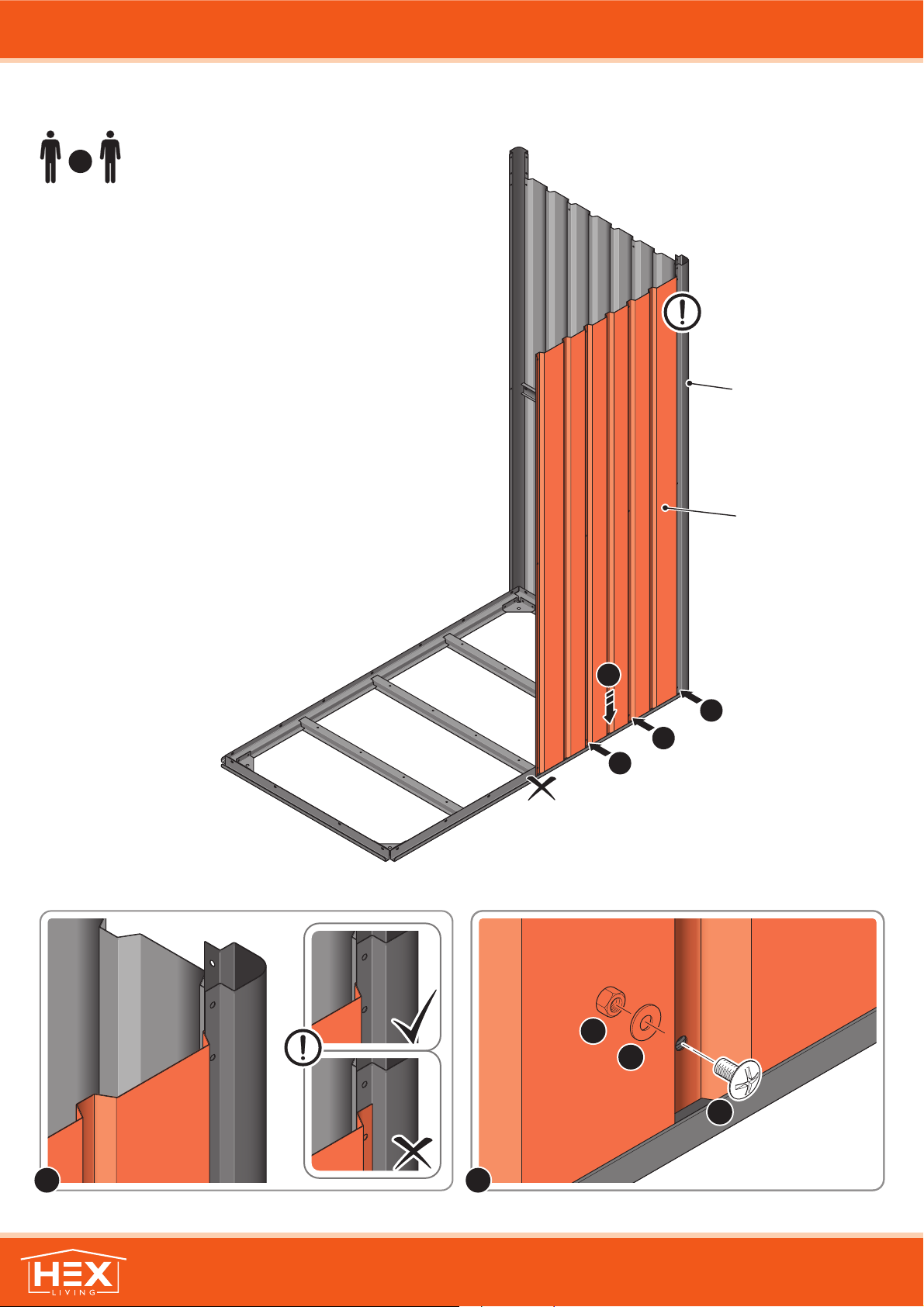 HEX LIVING