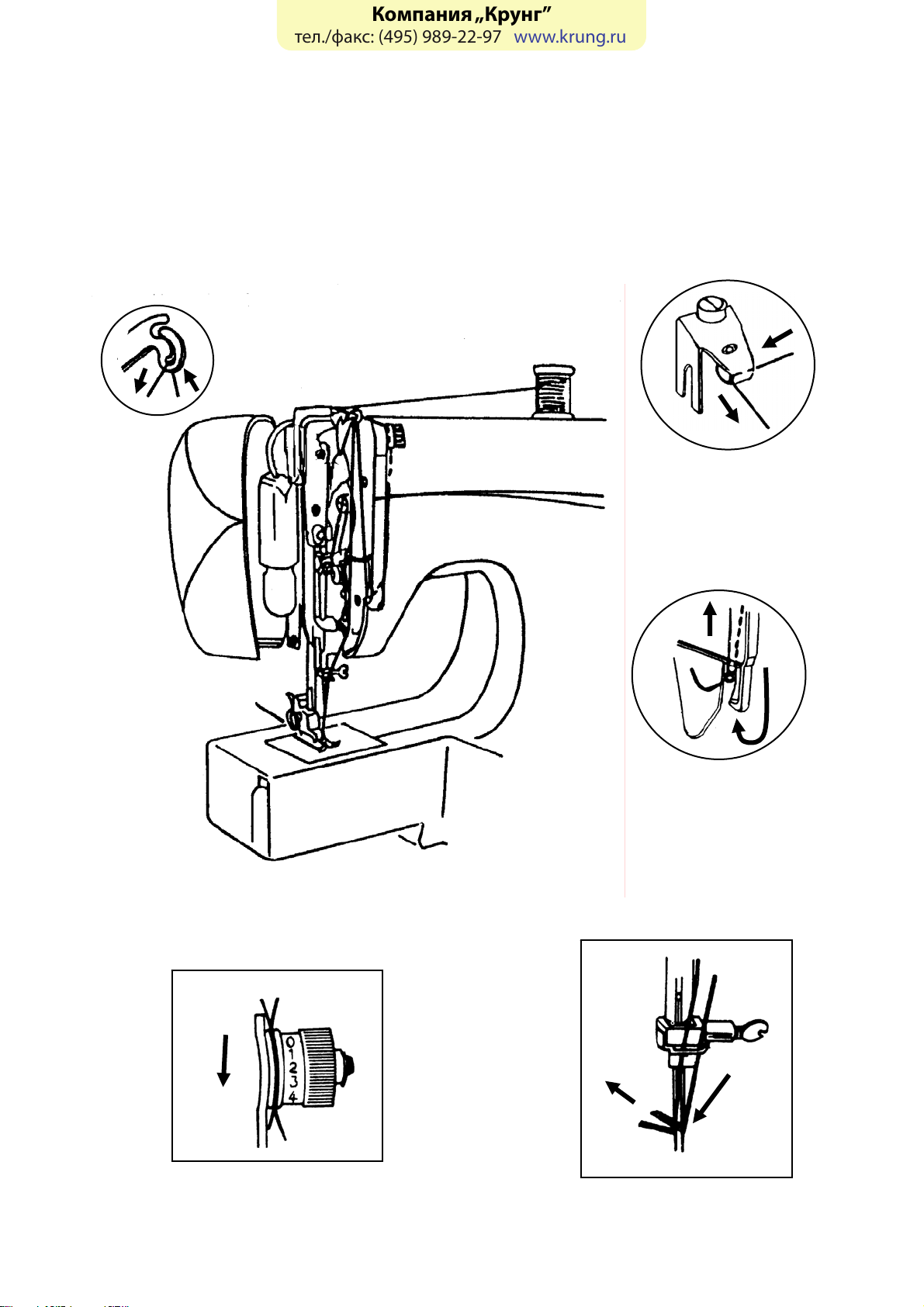 Компания „Крунг”
тел./факс: (495) 989-22-97 www.krung.ru

0
1
2
3
4