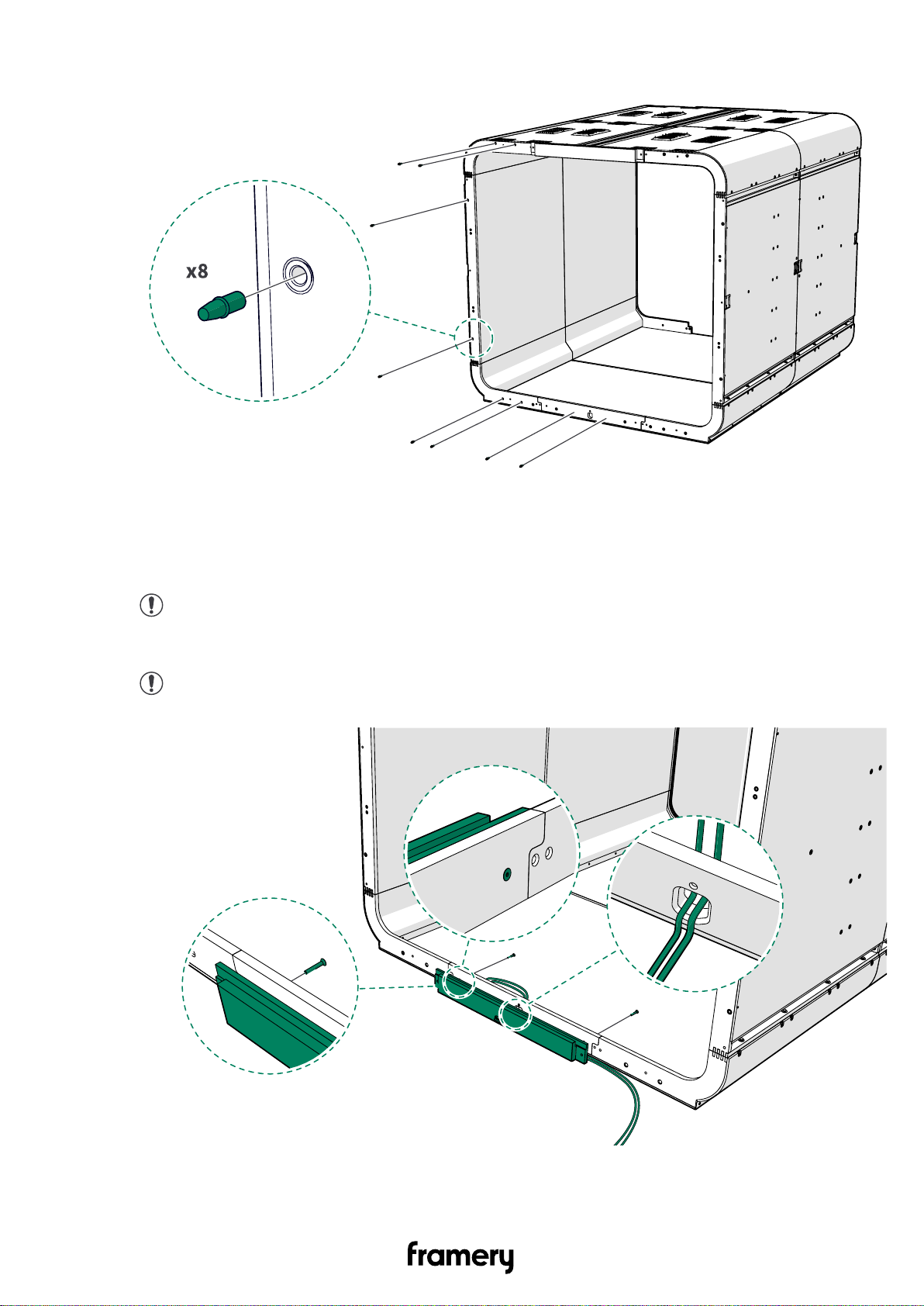 x8

framery