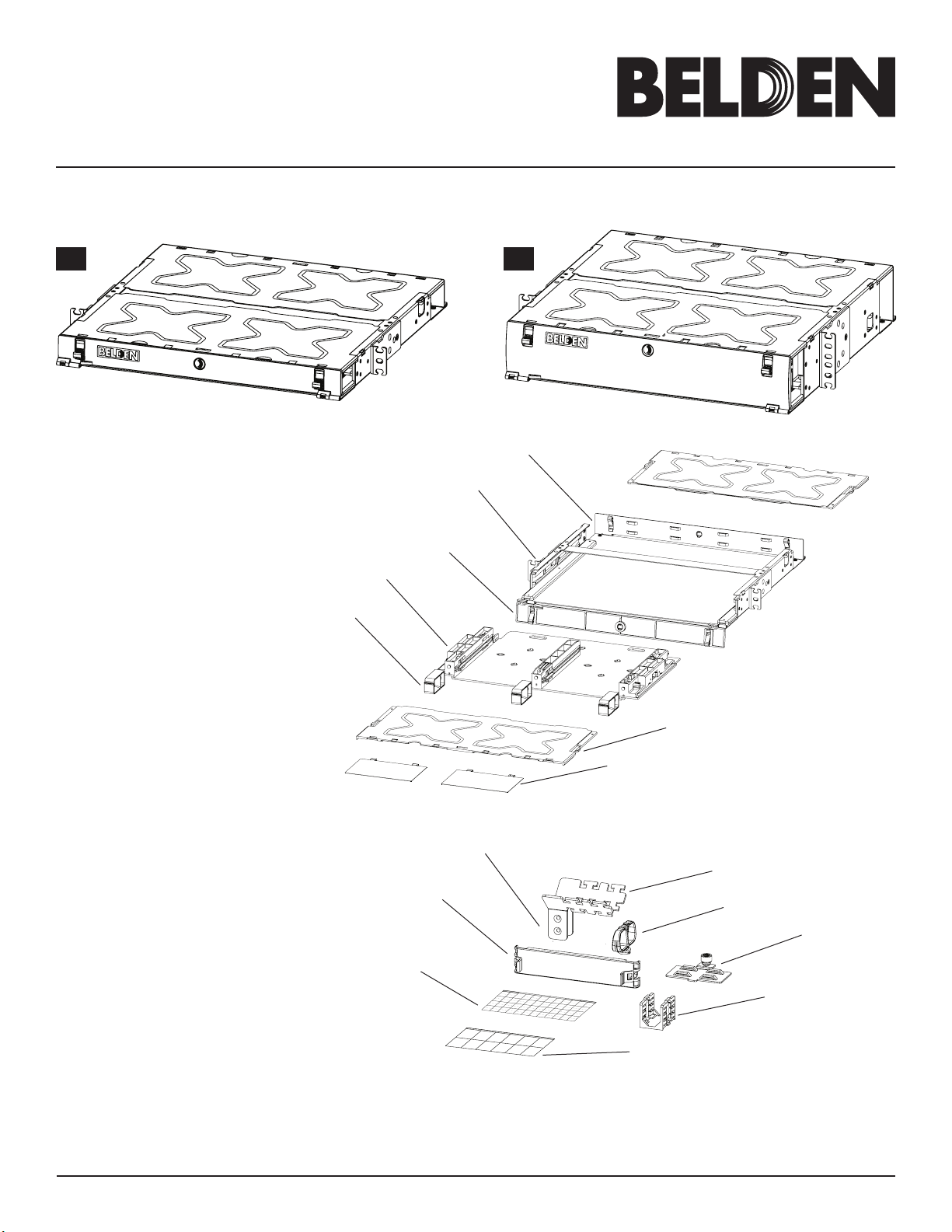 BELDEN

BELDEN

BELDEN