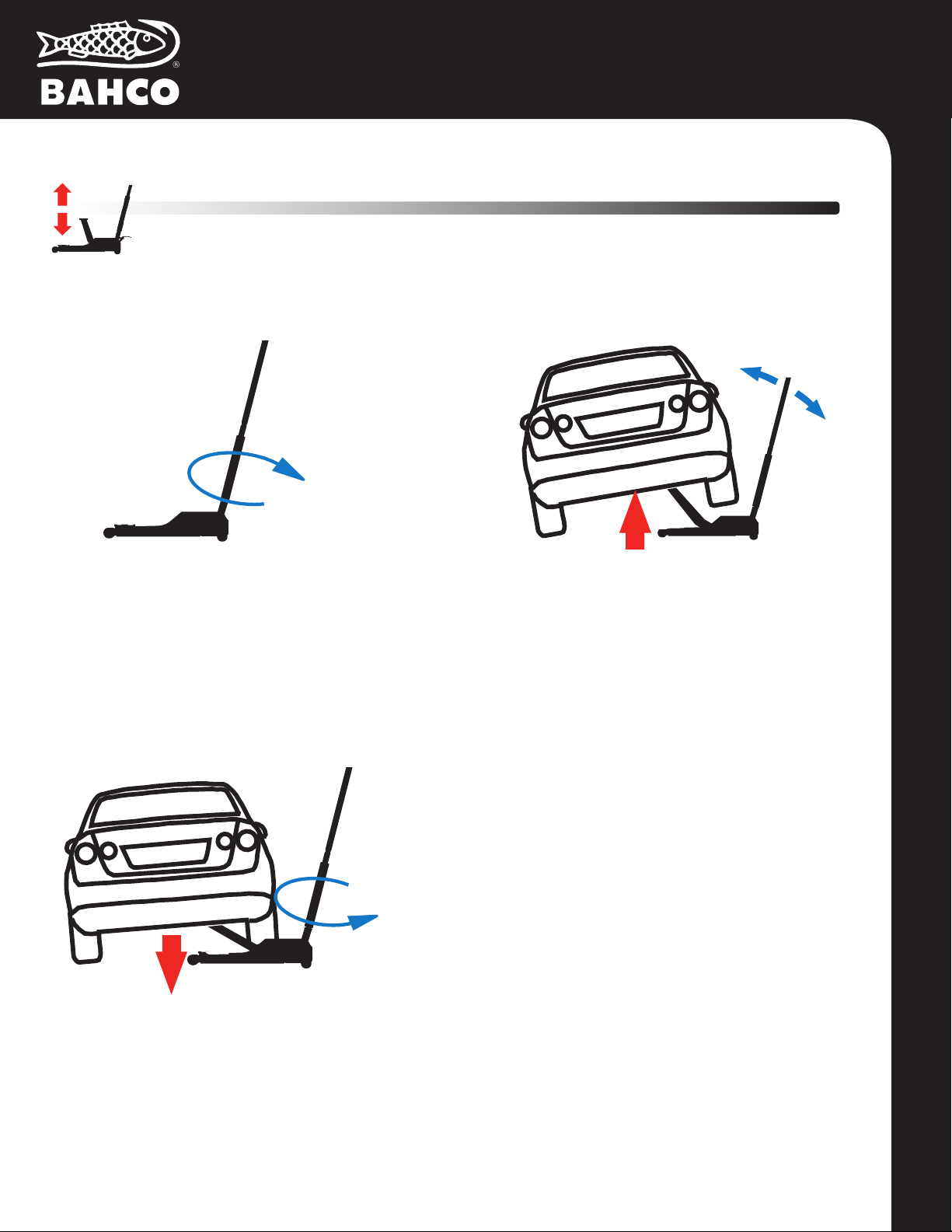 BAHCO