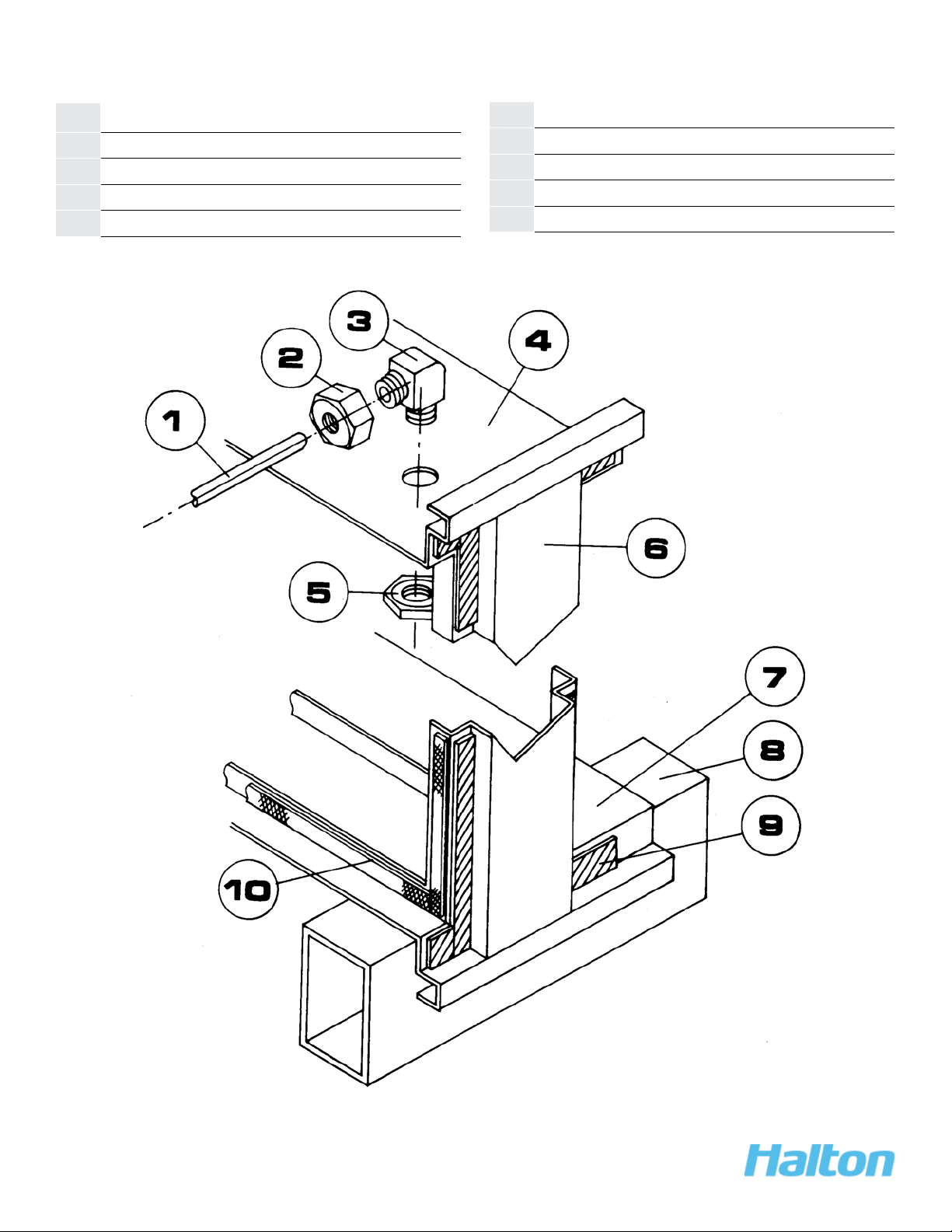 3
2
4
1
6
5
7
8
9
10
Halton