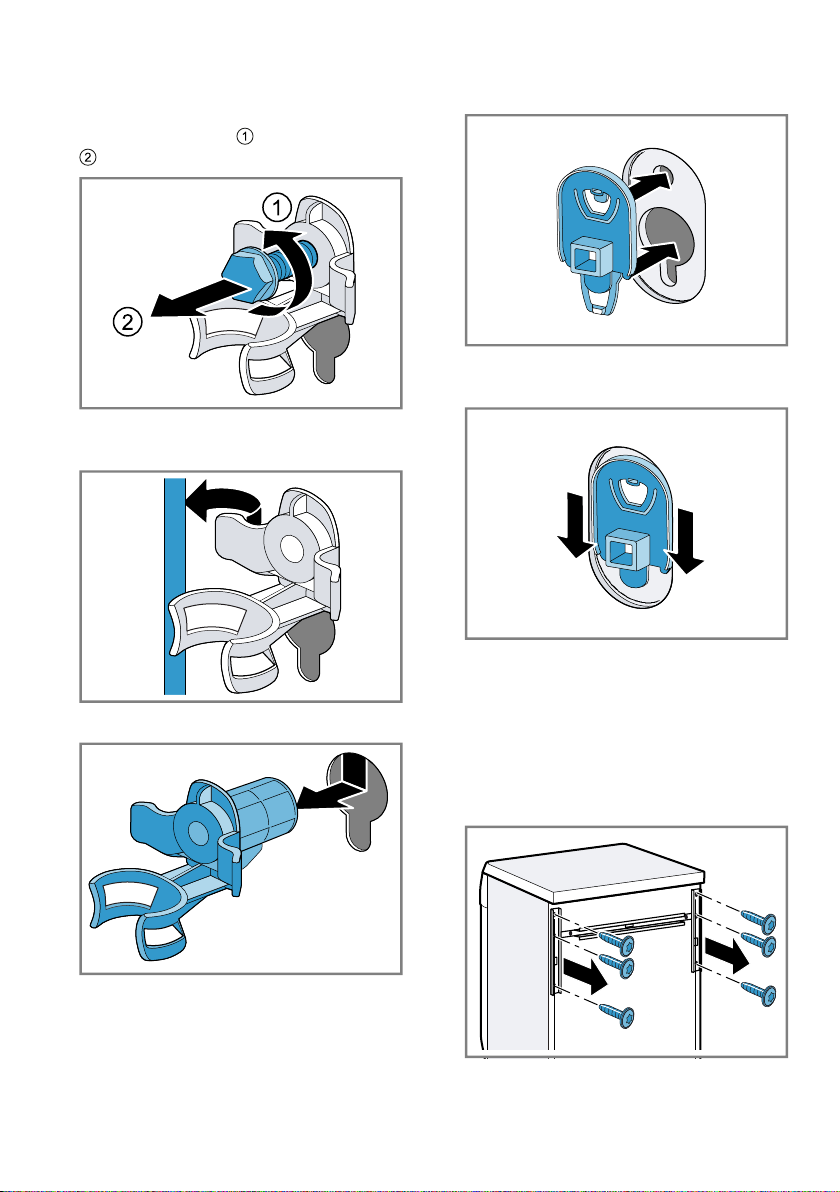 ①
②

1

2