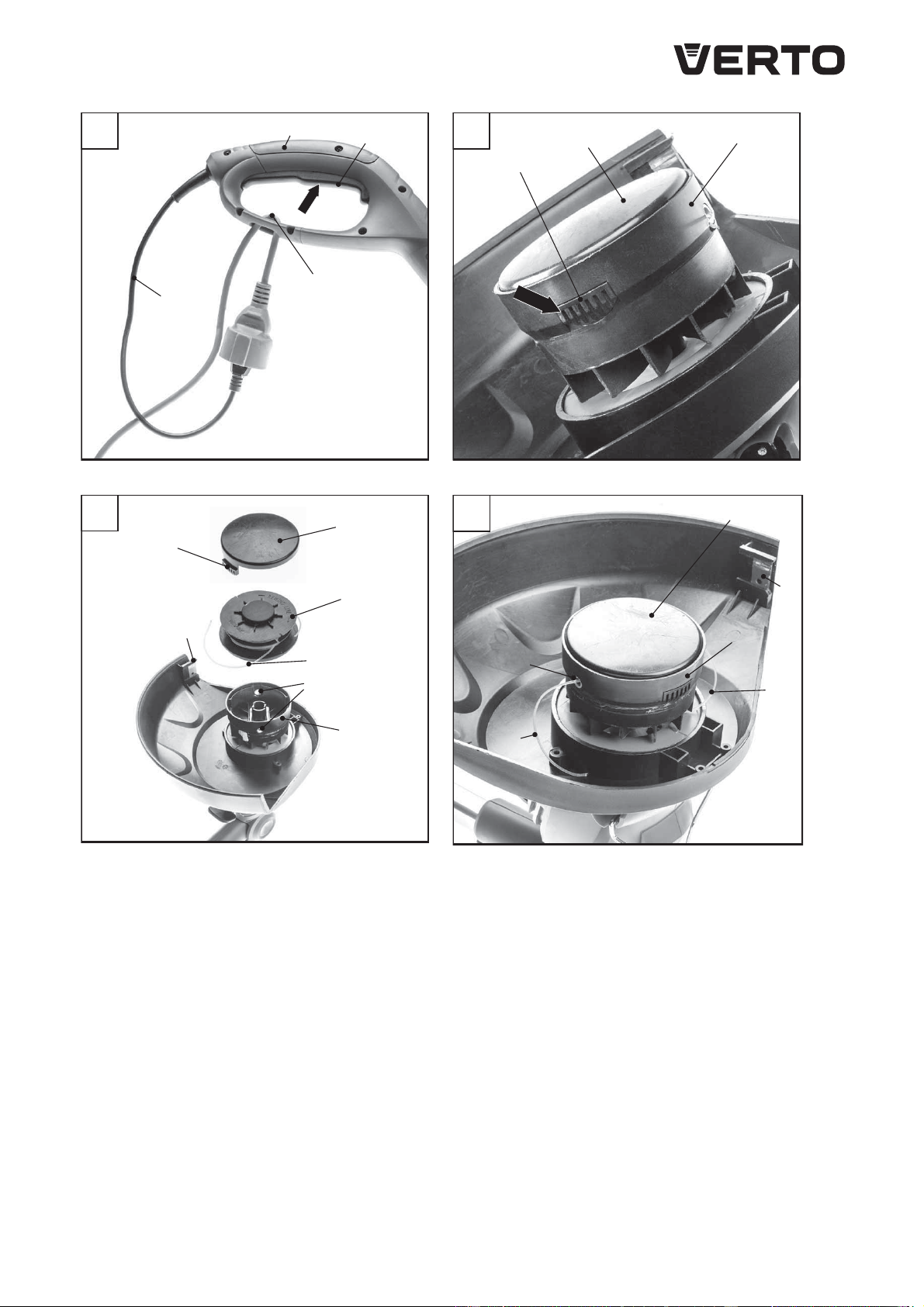 VERTO