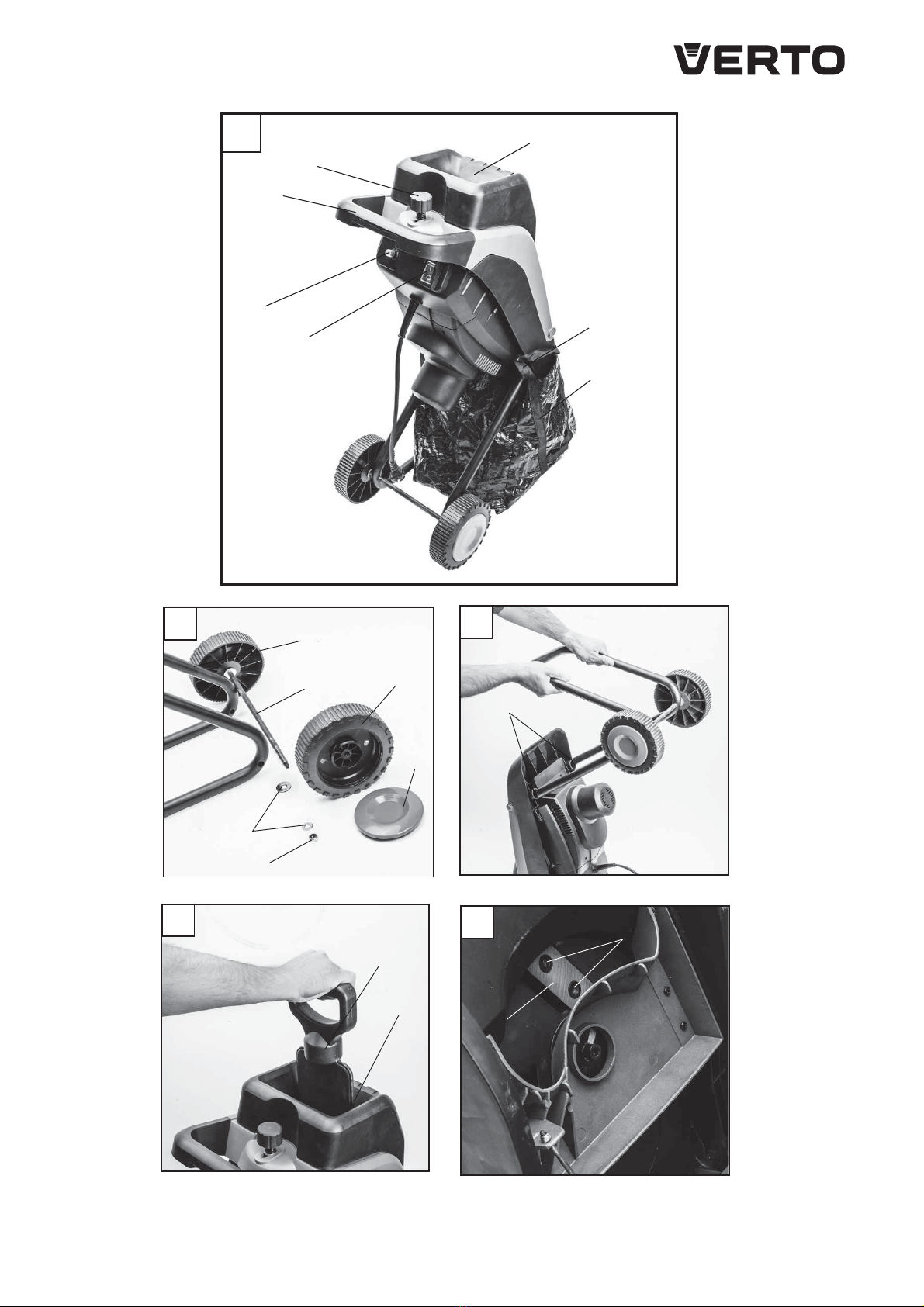 VERTO