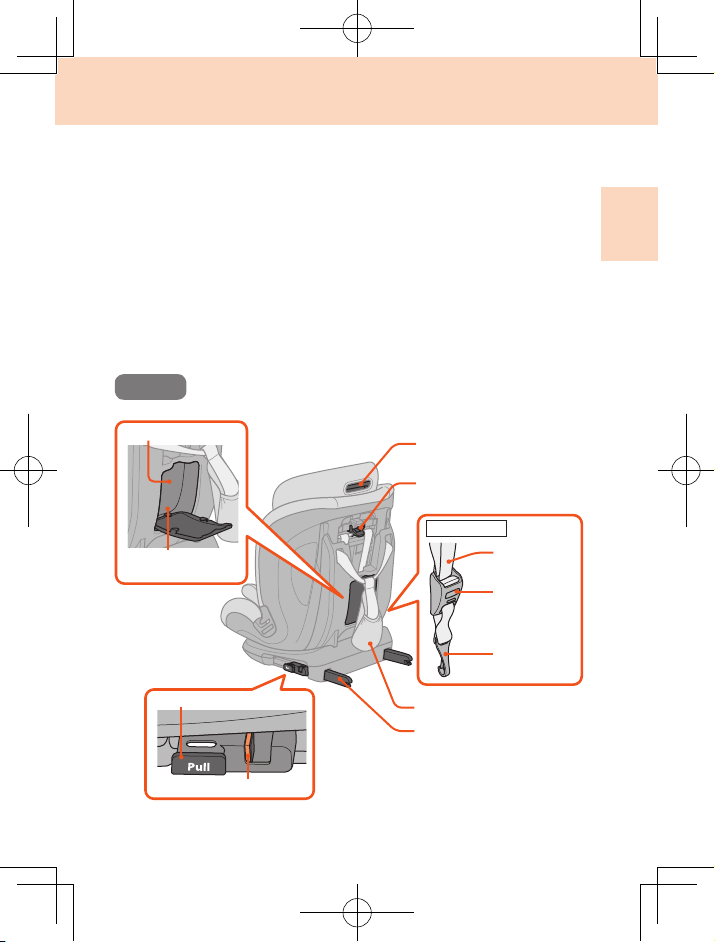 Pull