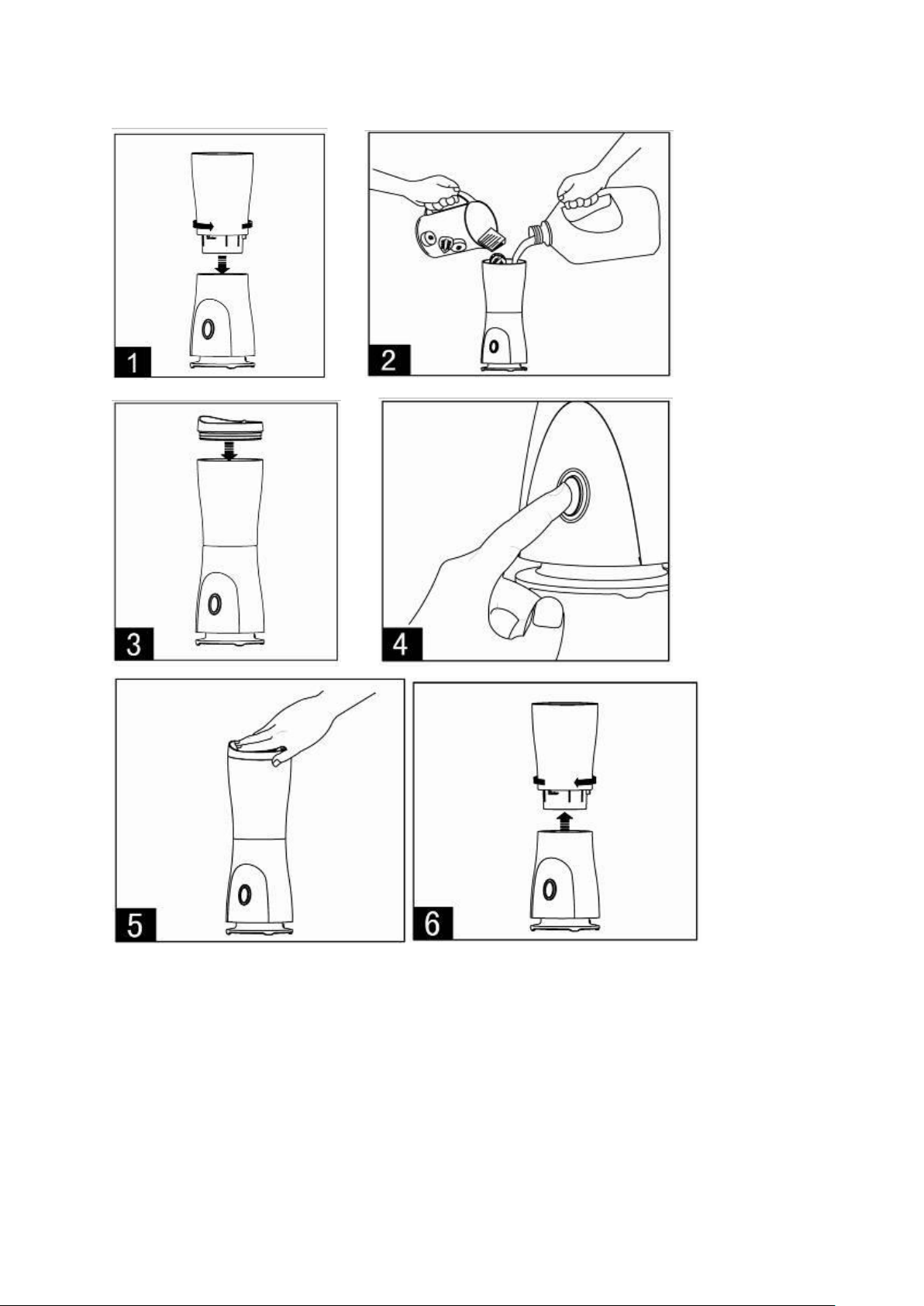 1

2

3

4

5

6