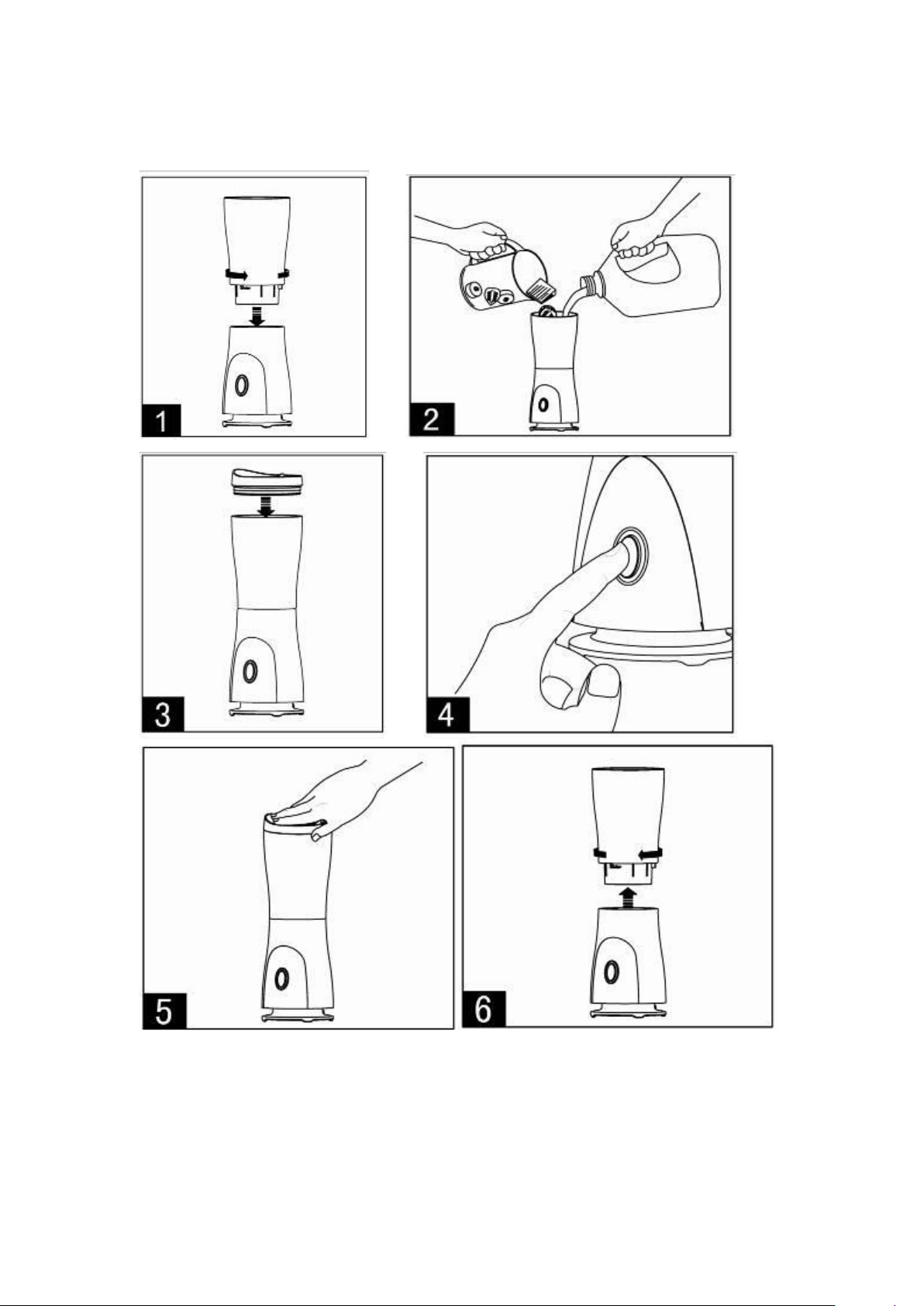 1

2

3

4

5

6