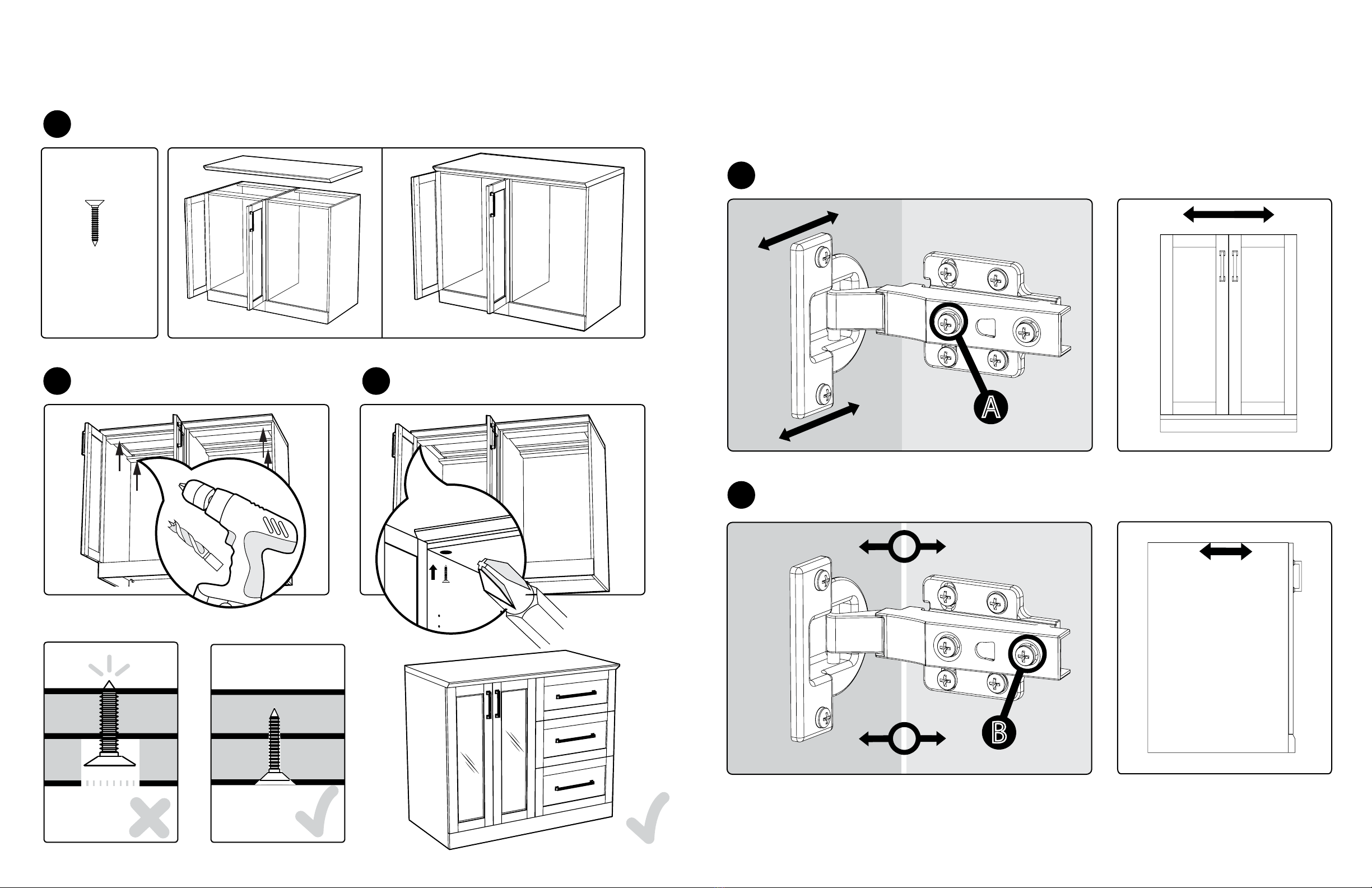 A

B