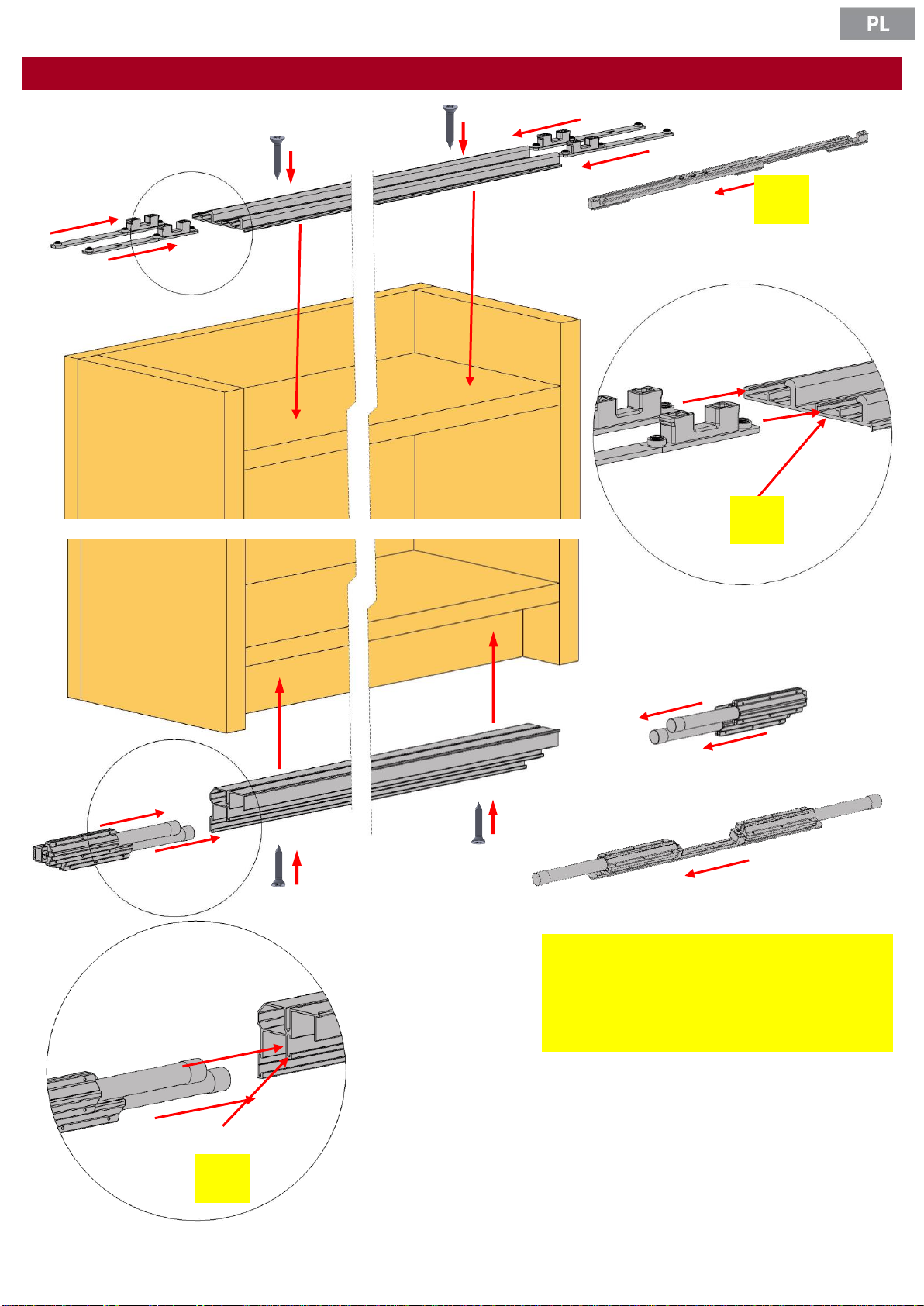 PL