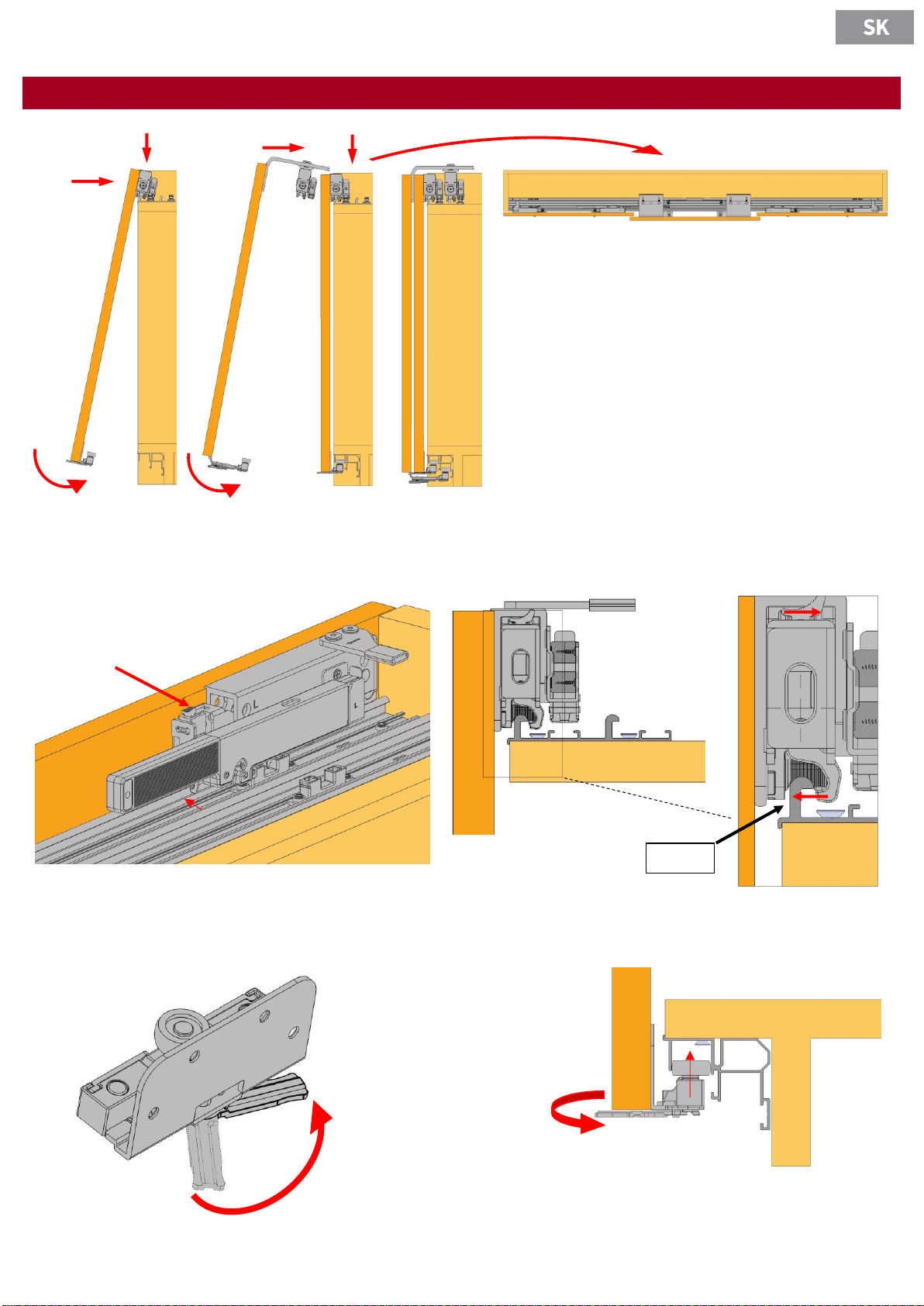 SK

L

L