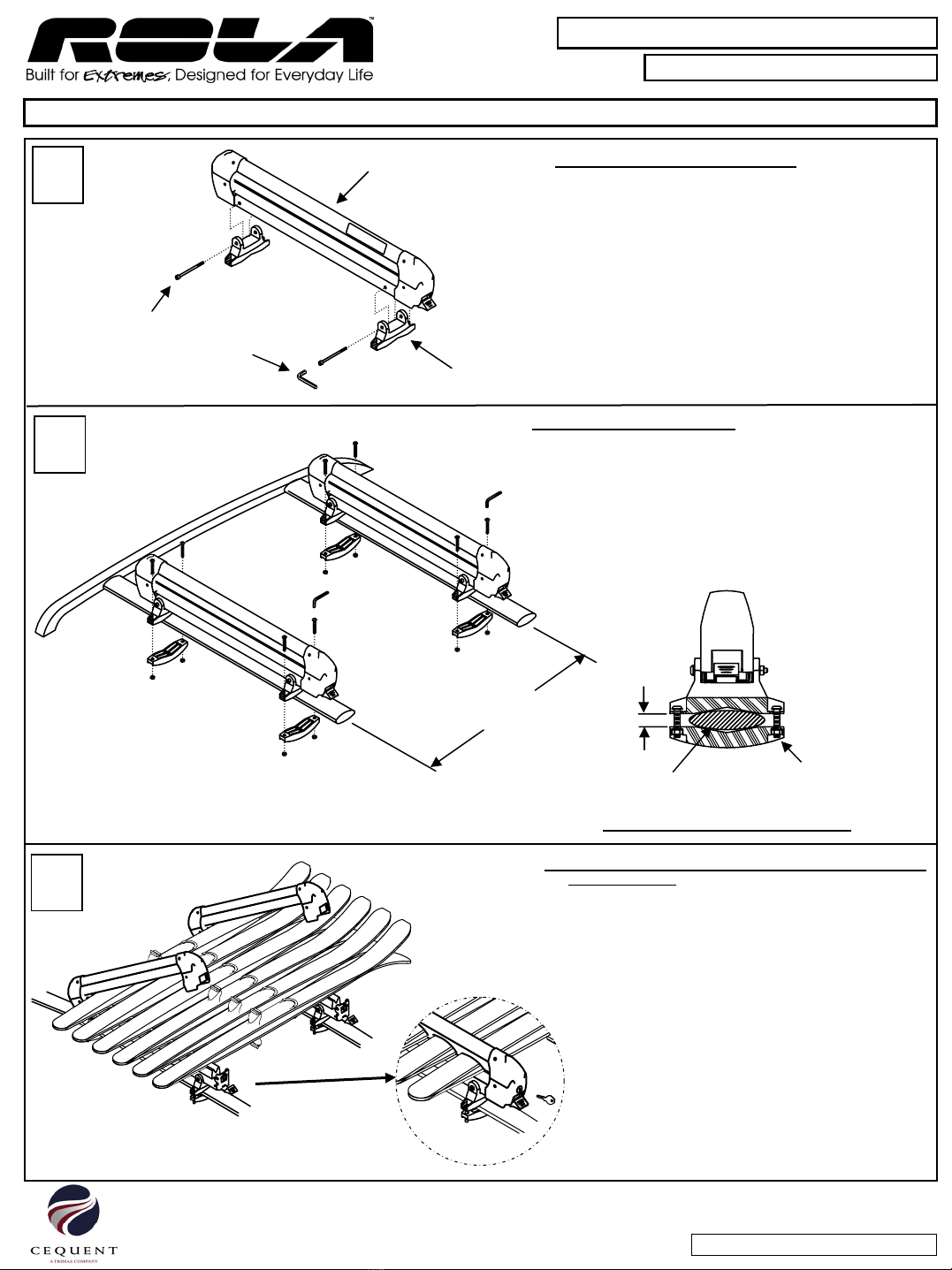 ROLA™

Built for Extremes, Designed for Everyday Life

CEQUENT
A TRIMAS COMPANY