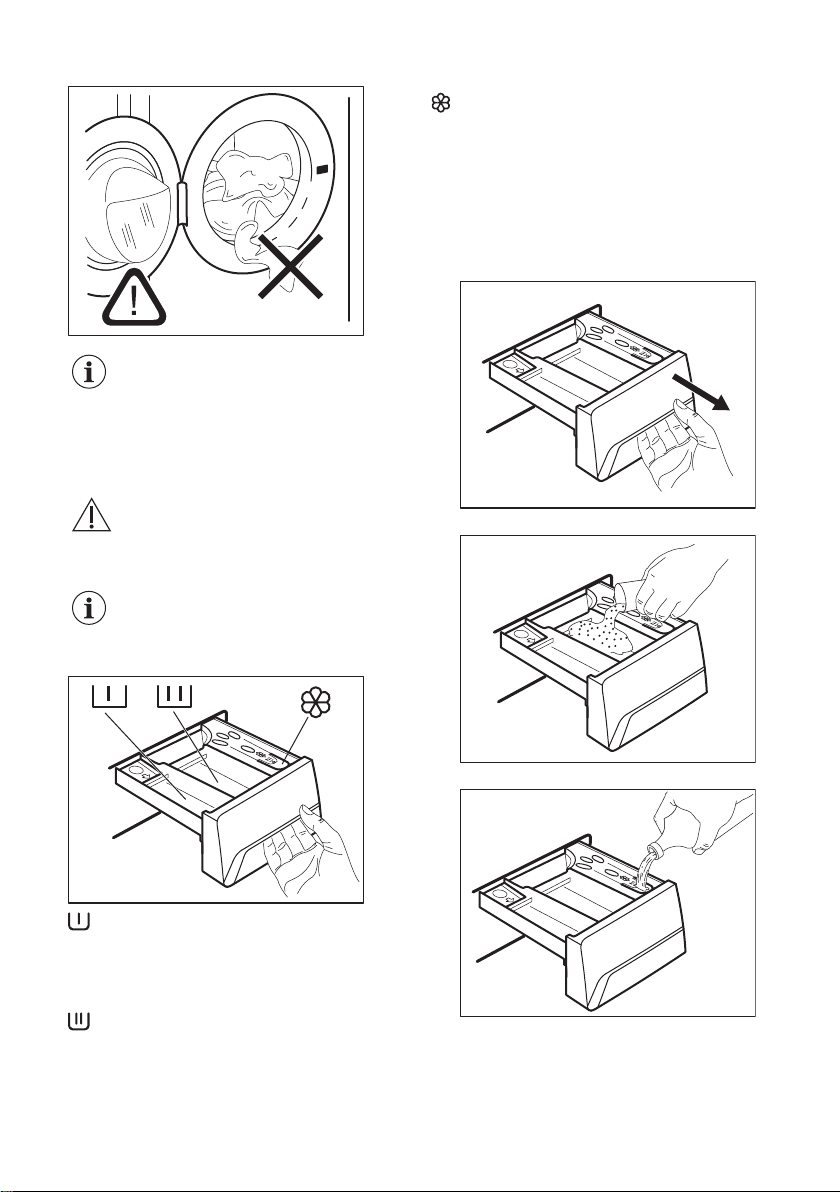 I II