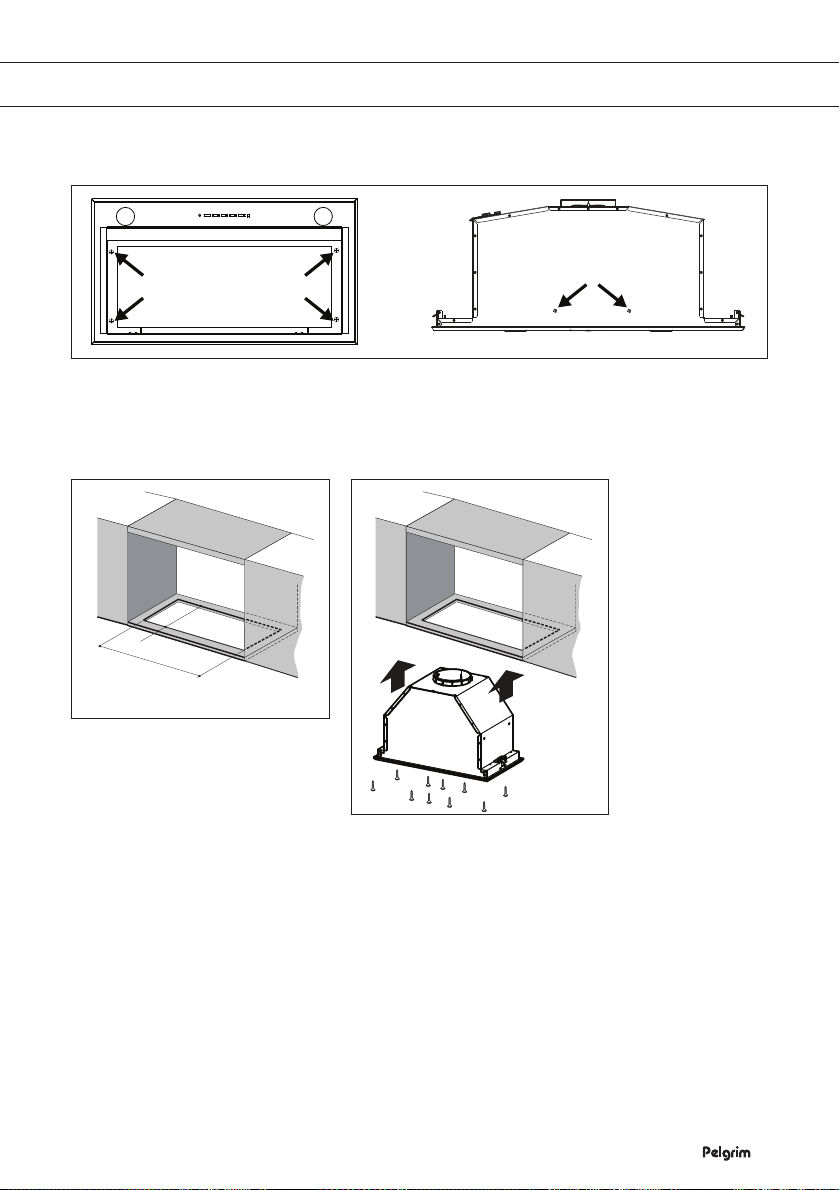 Pelgrim