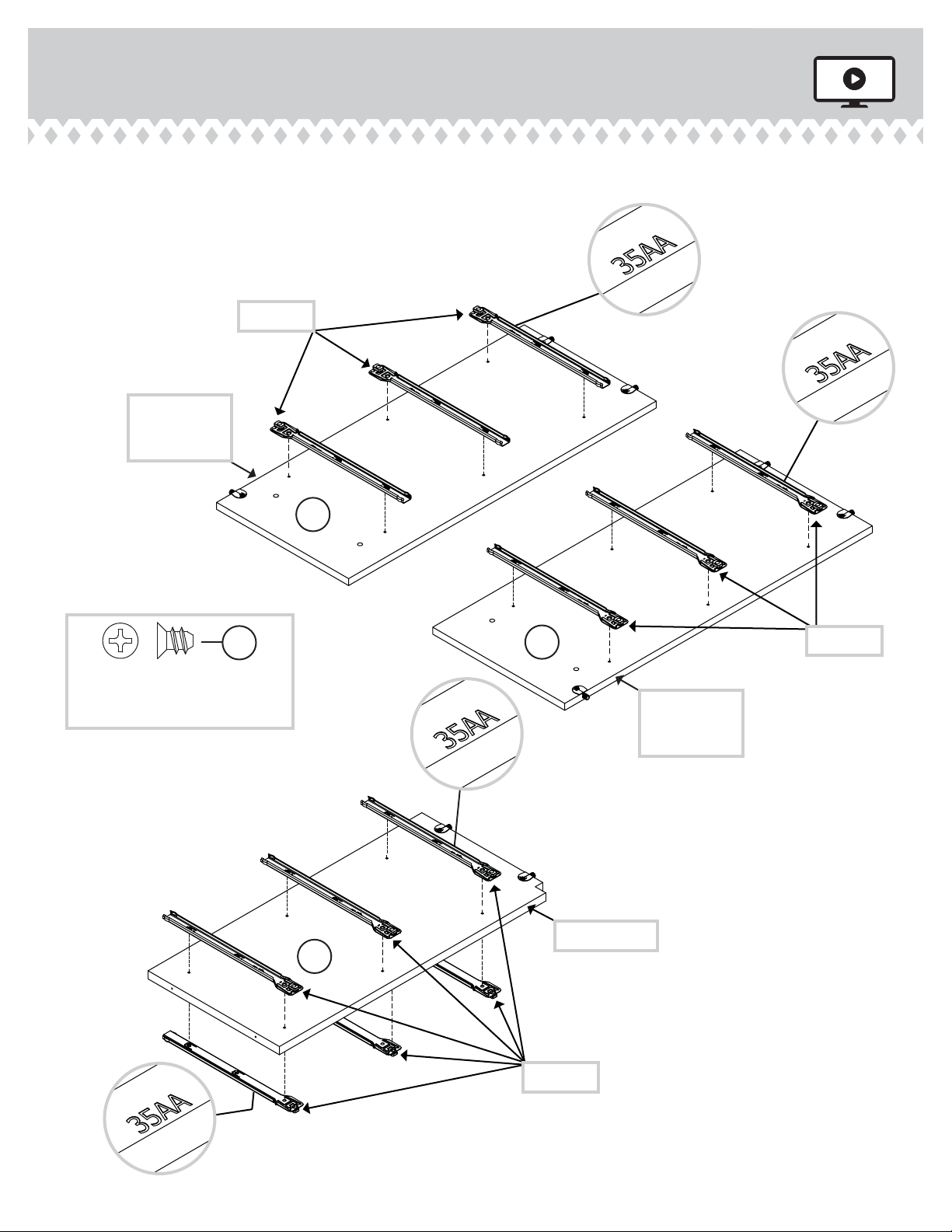 35AA

35AA

35AA

35AA