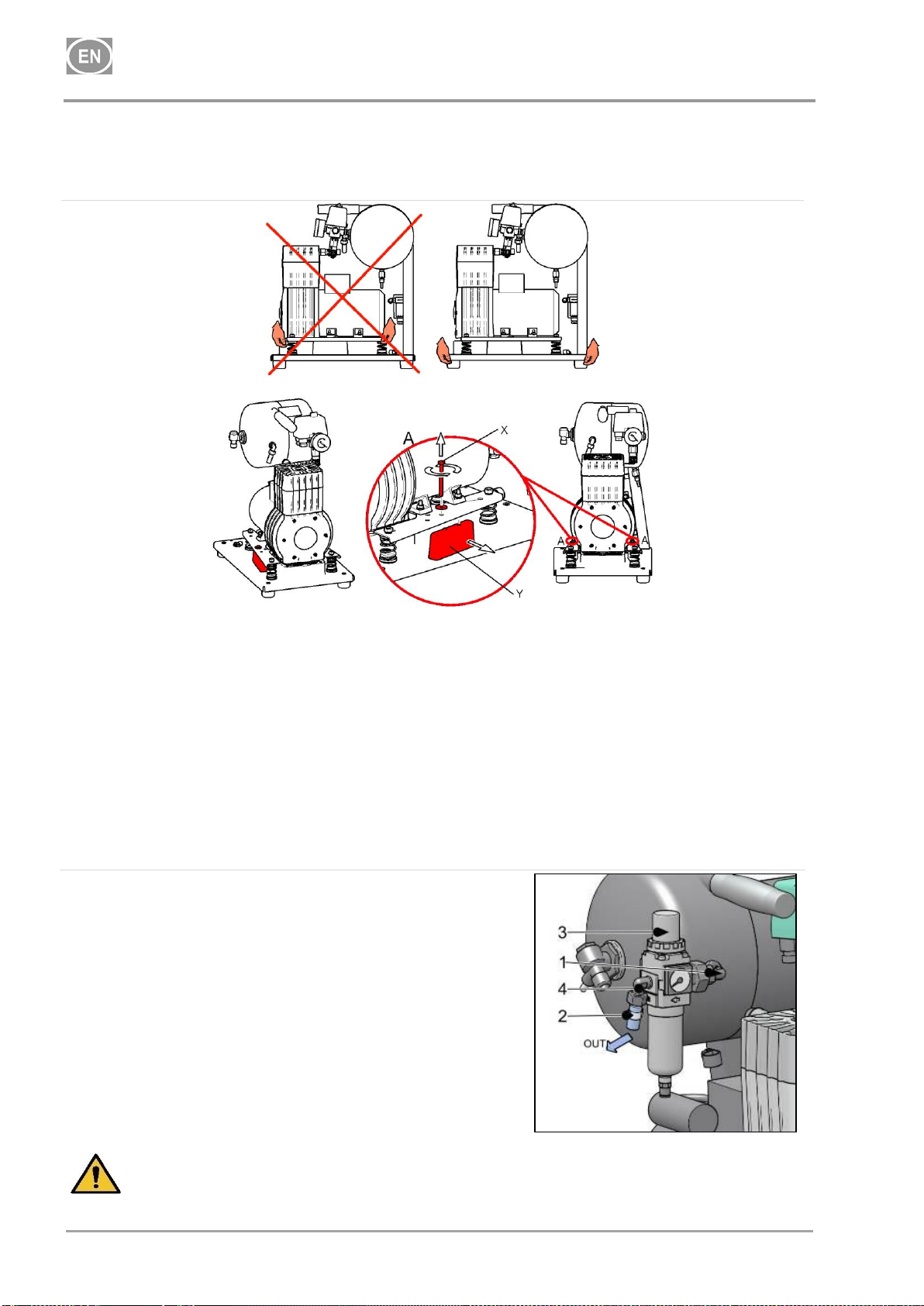 EN

A

X

Y

A

A

3

1

4

2

OUT