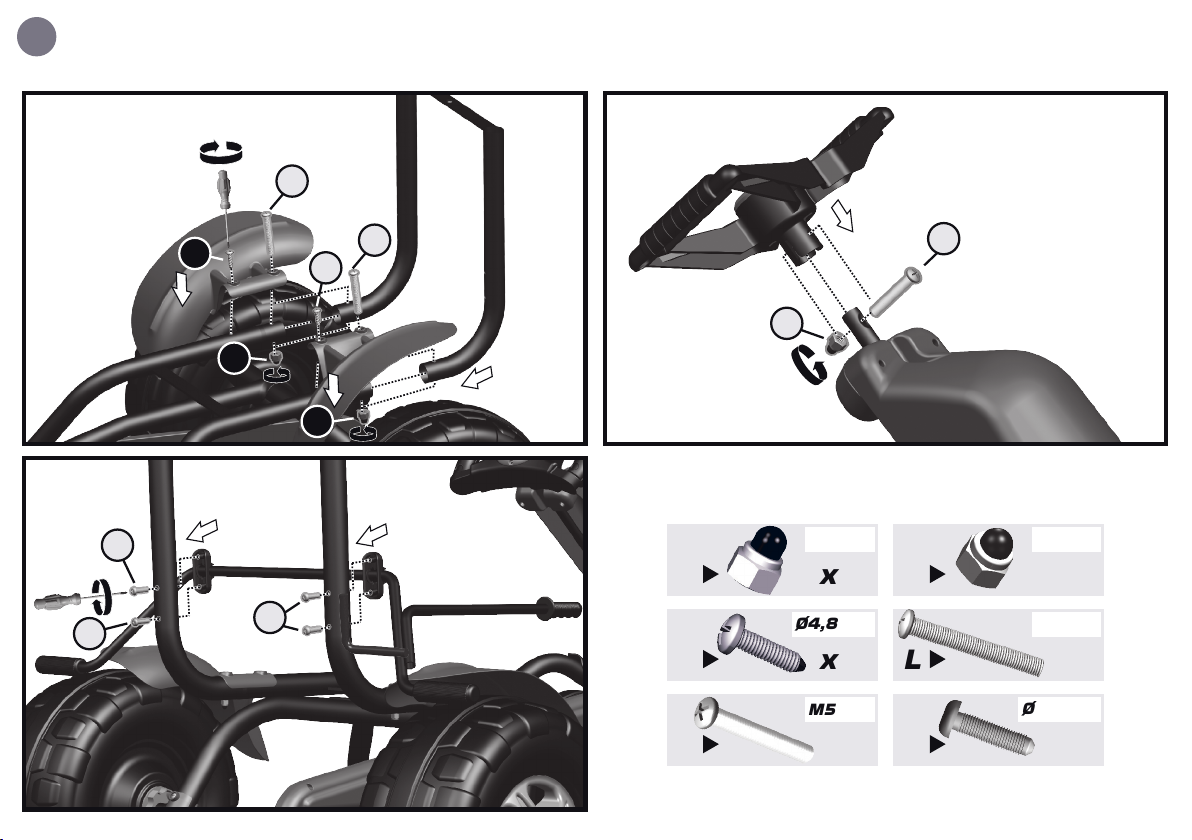 X

Ø4,8

X

L

M5

Ø