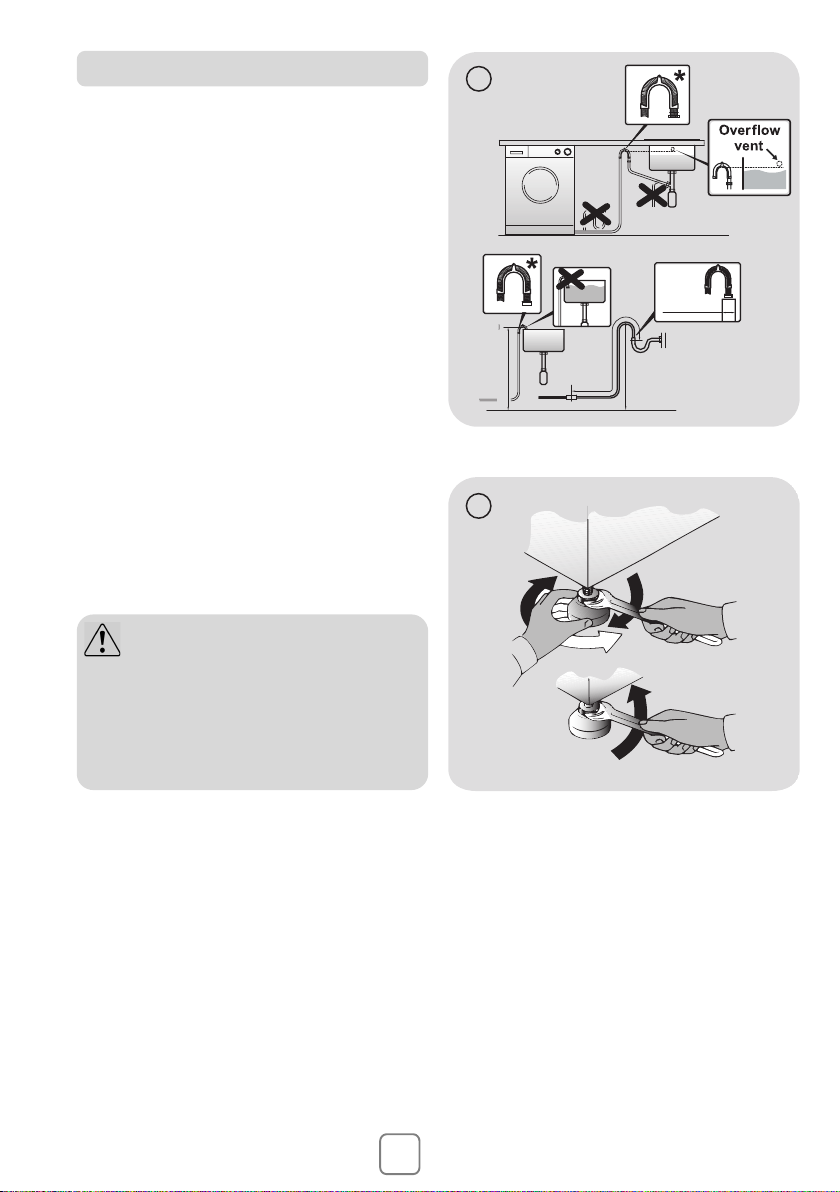 Overflow vent