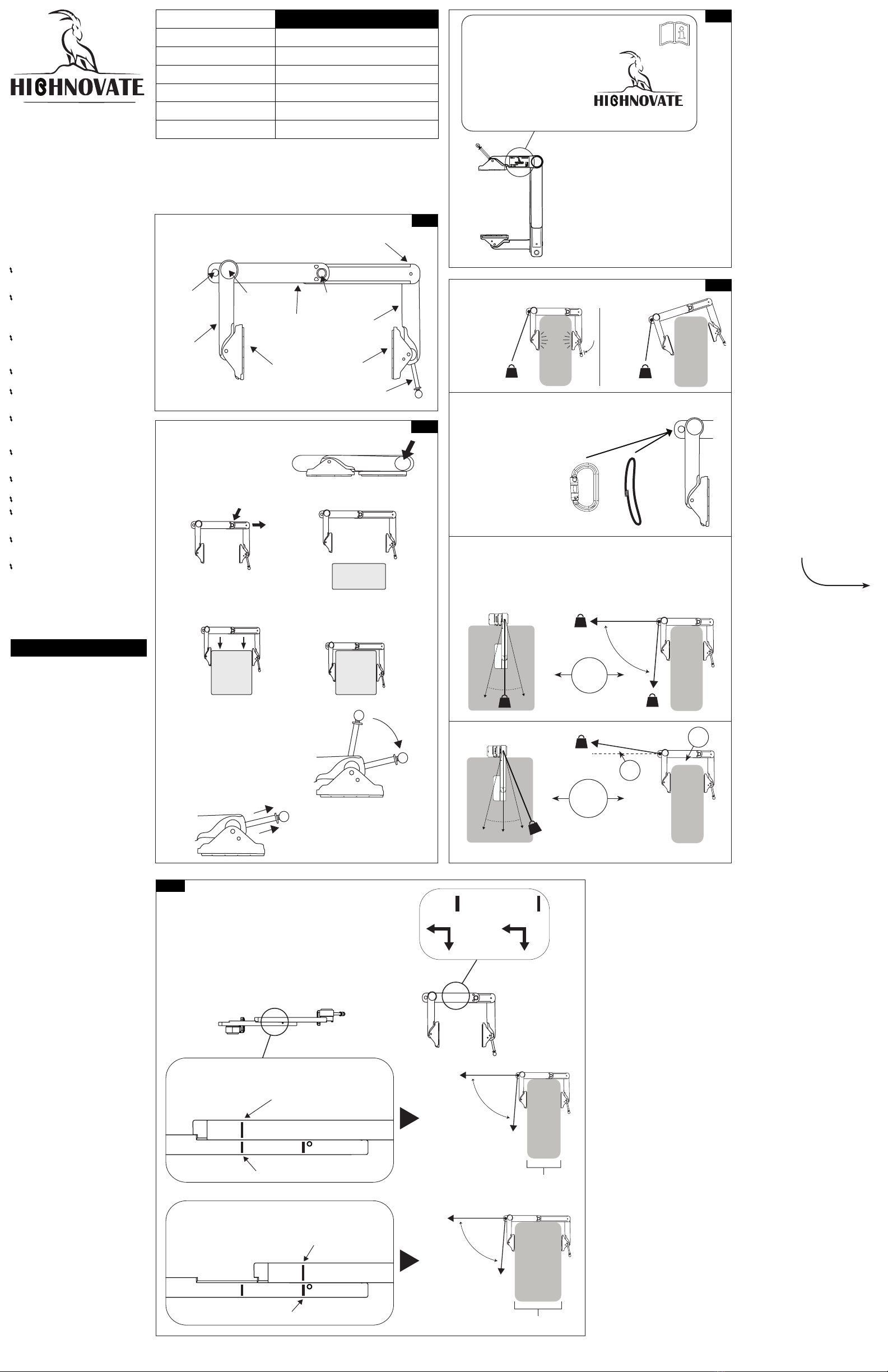 HIGHNOVATE

HIGHNOVATE