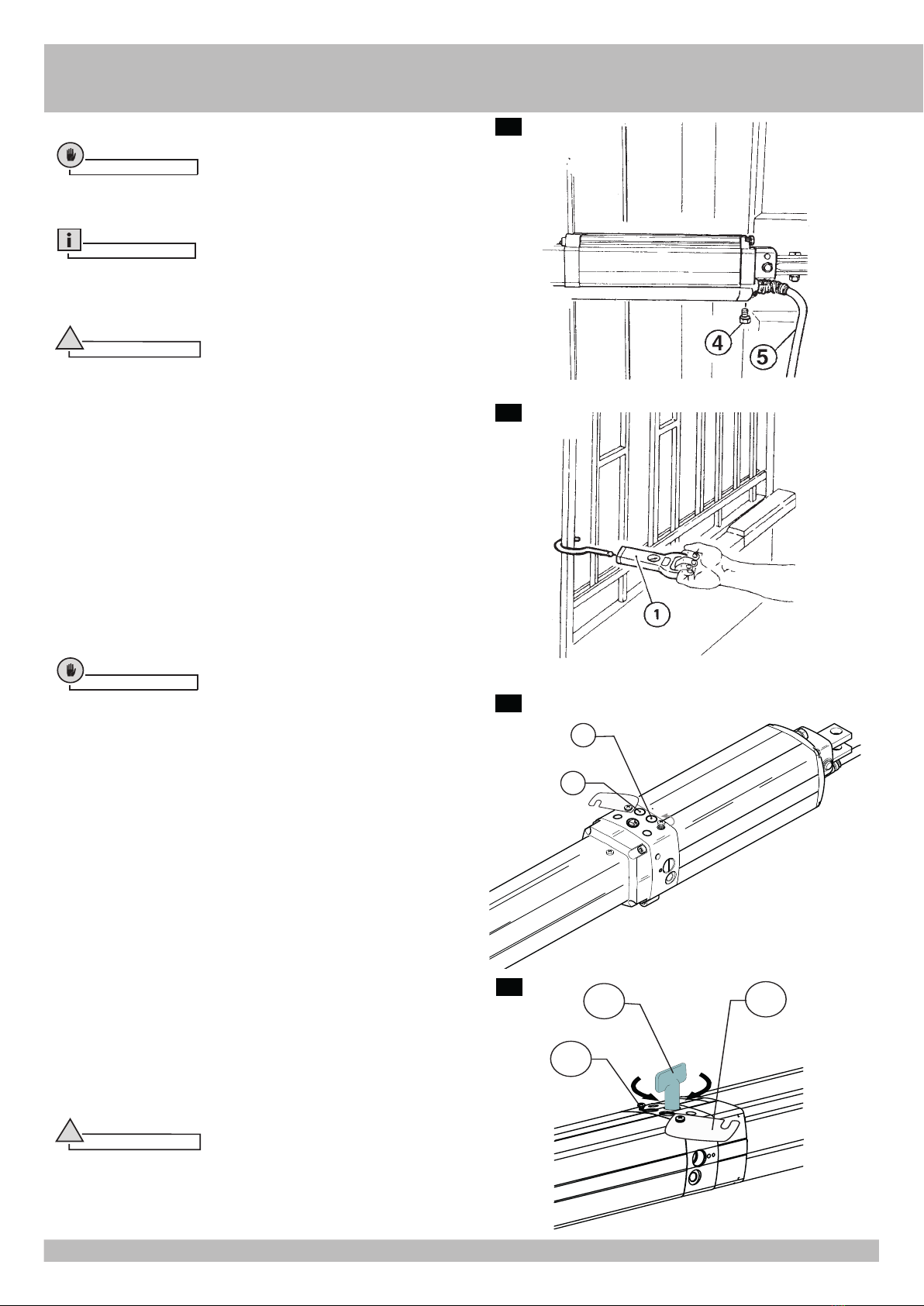 4

5

1