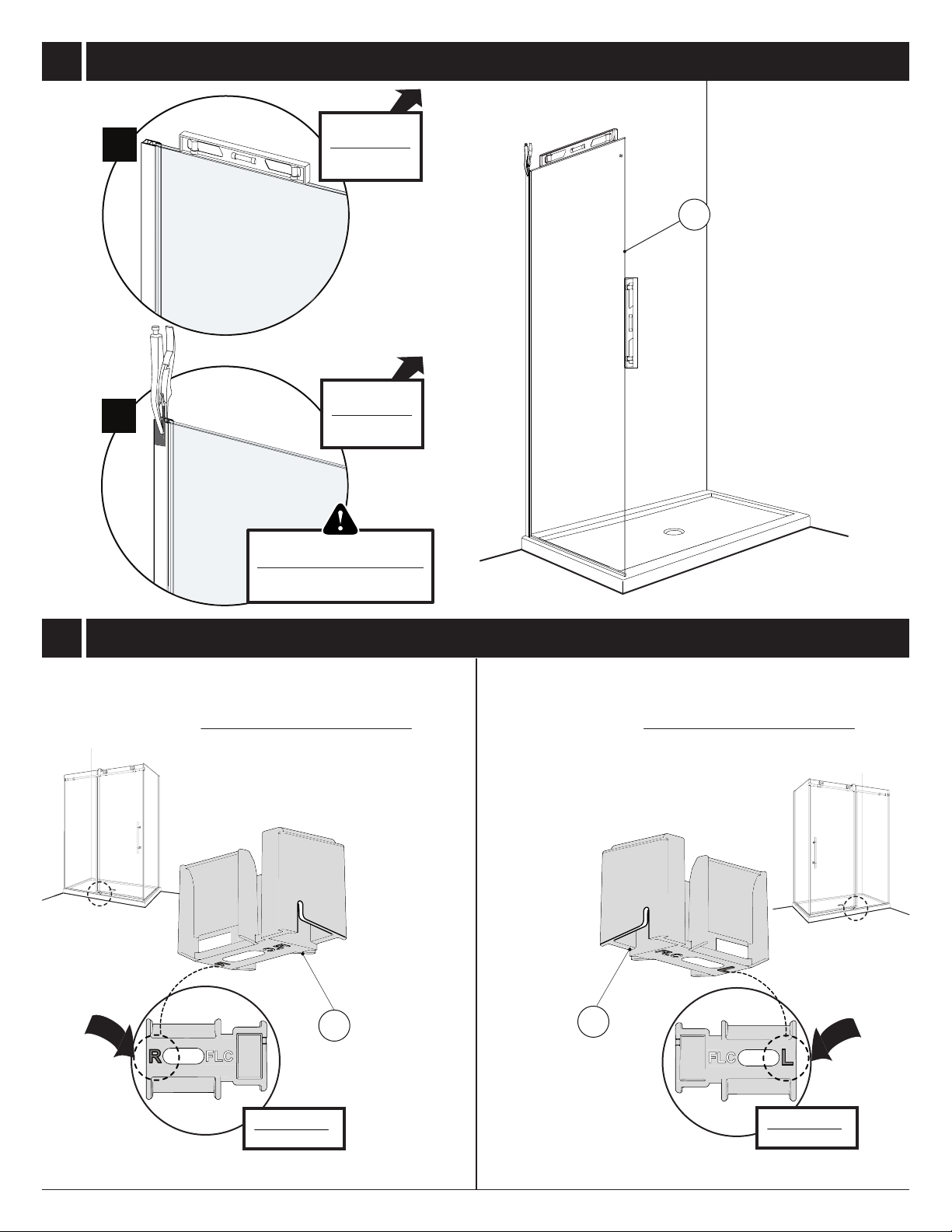 R FLC

FLC L