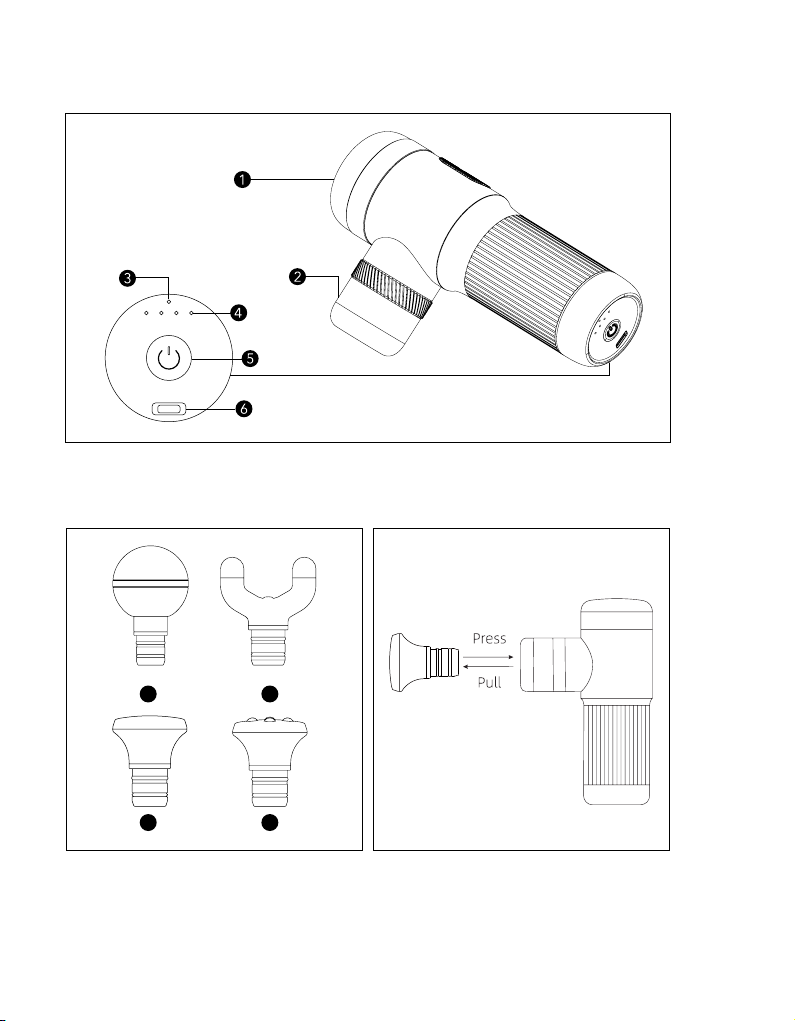 1
2
3
4
5
6

Press
Pull