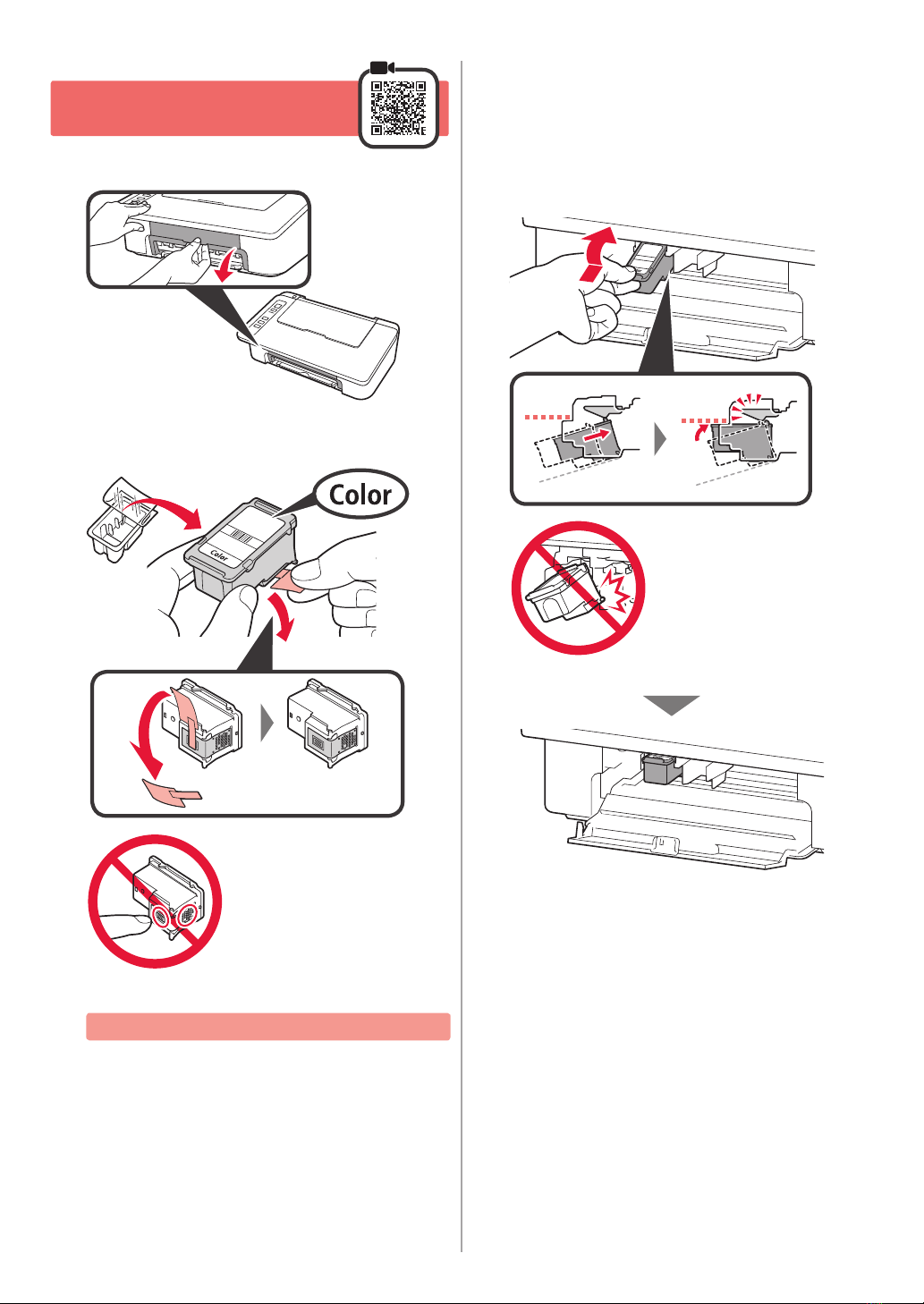 Color

Color