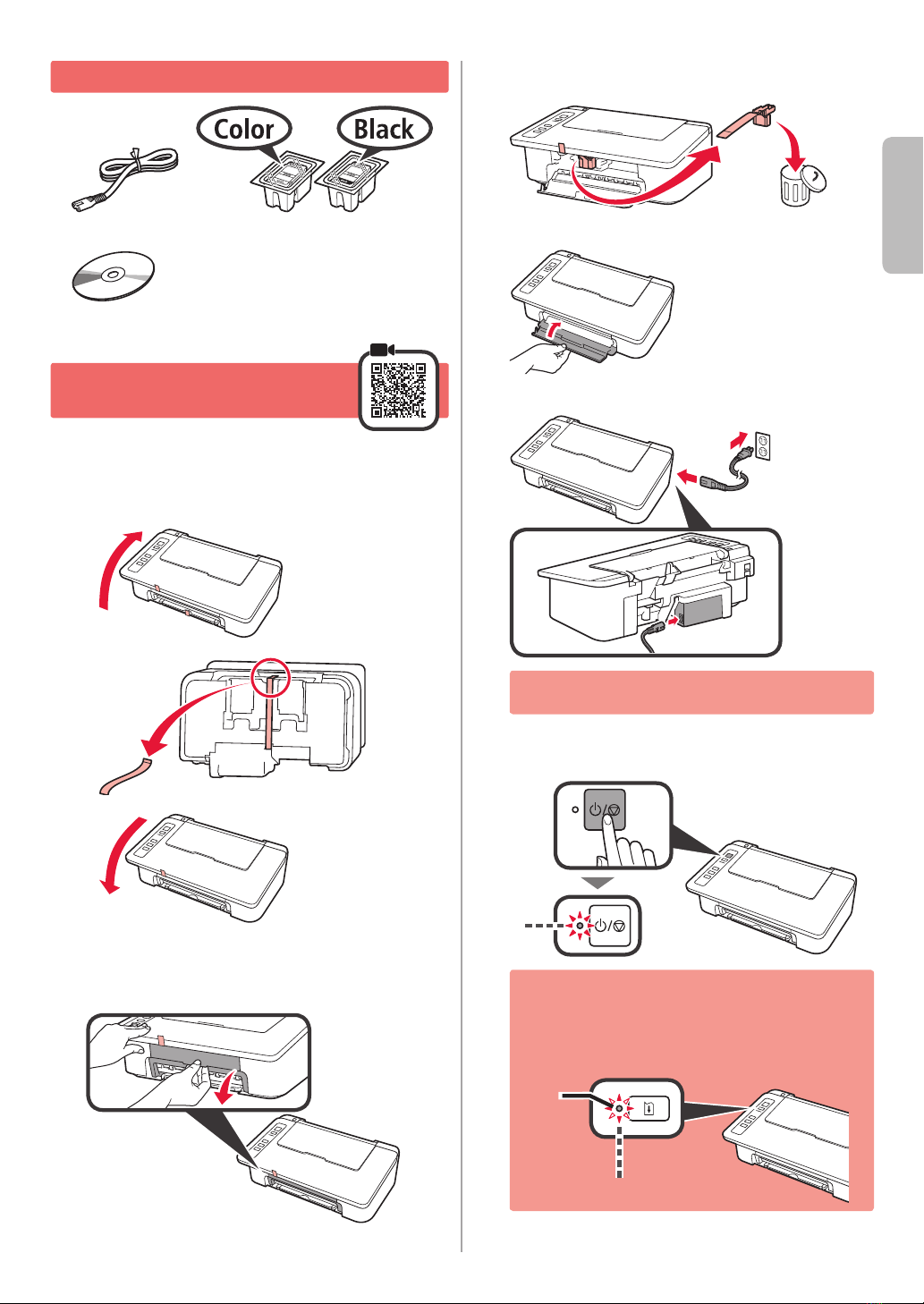 Color

Black