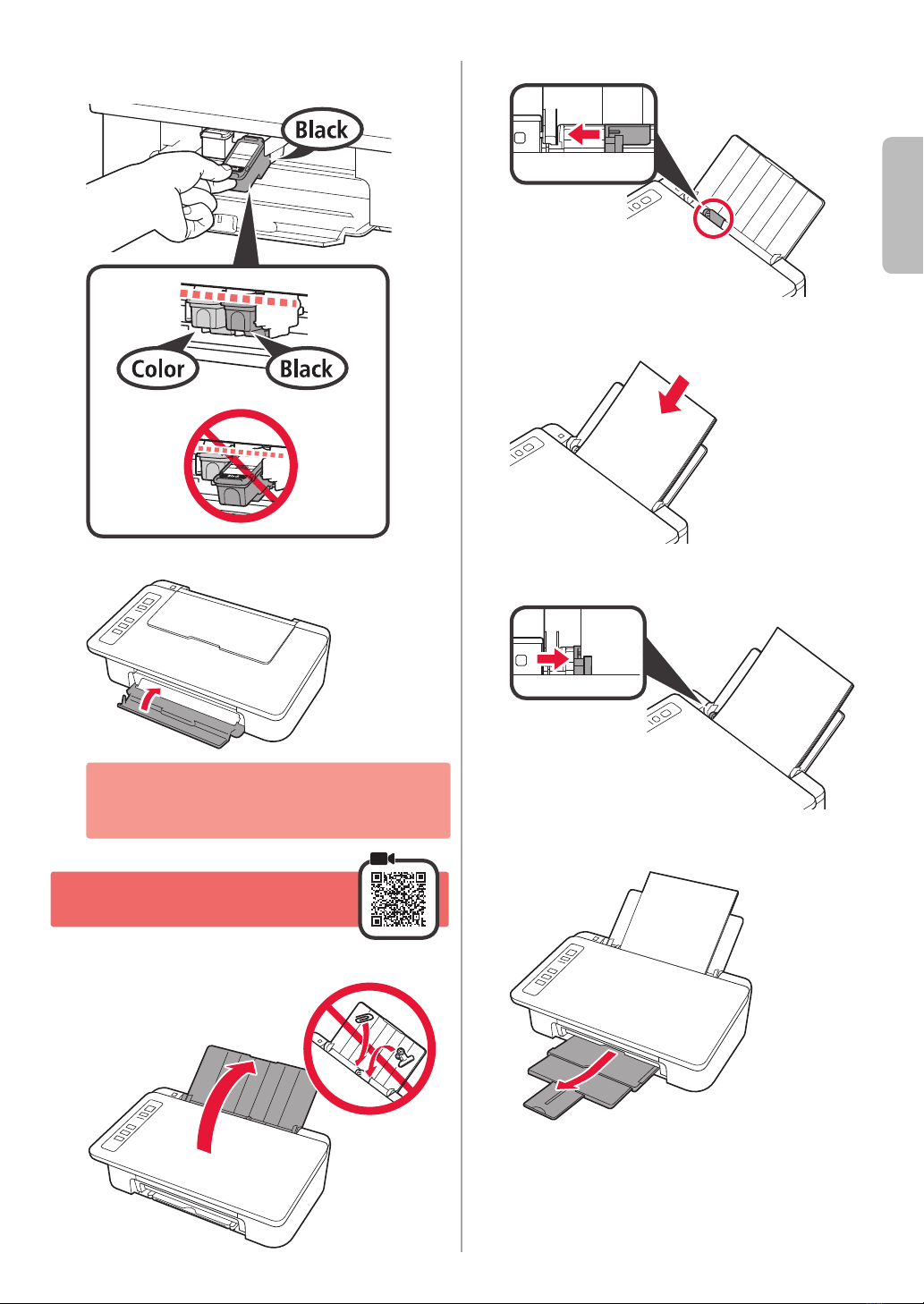 Black

Color

Black