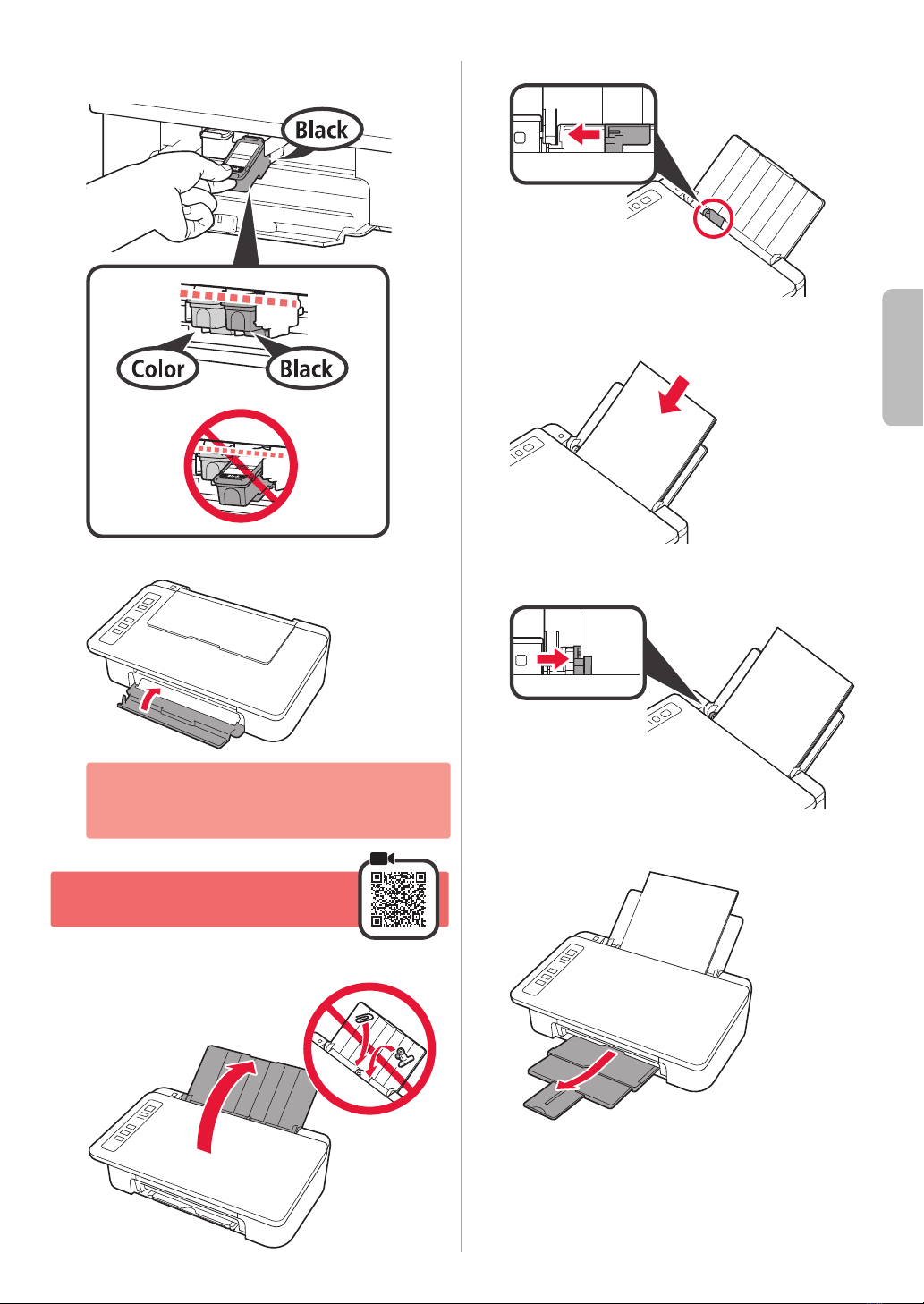 Black

Color

Black