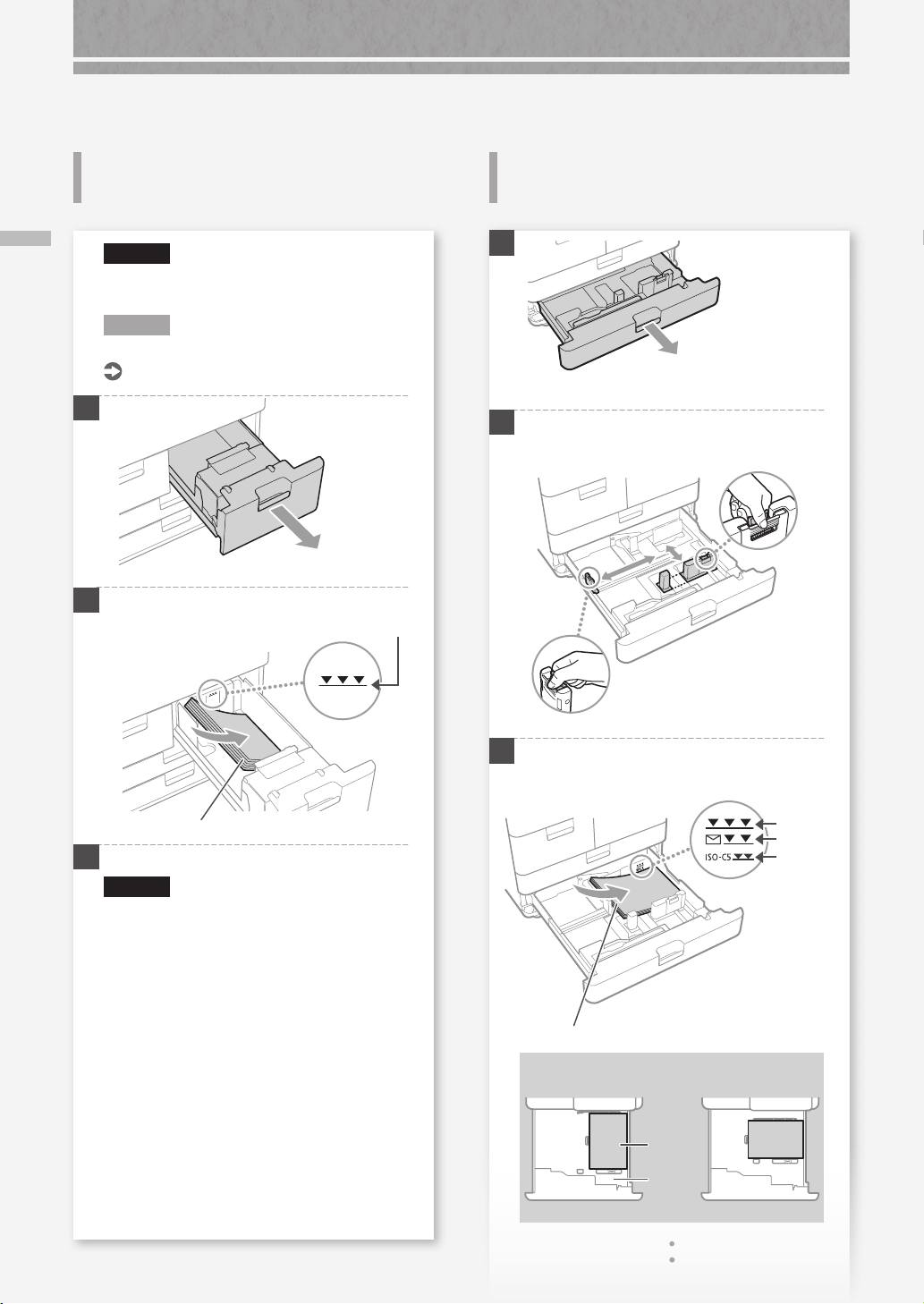 ISO-C5