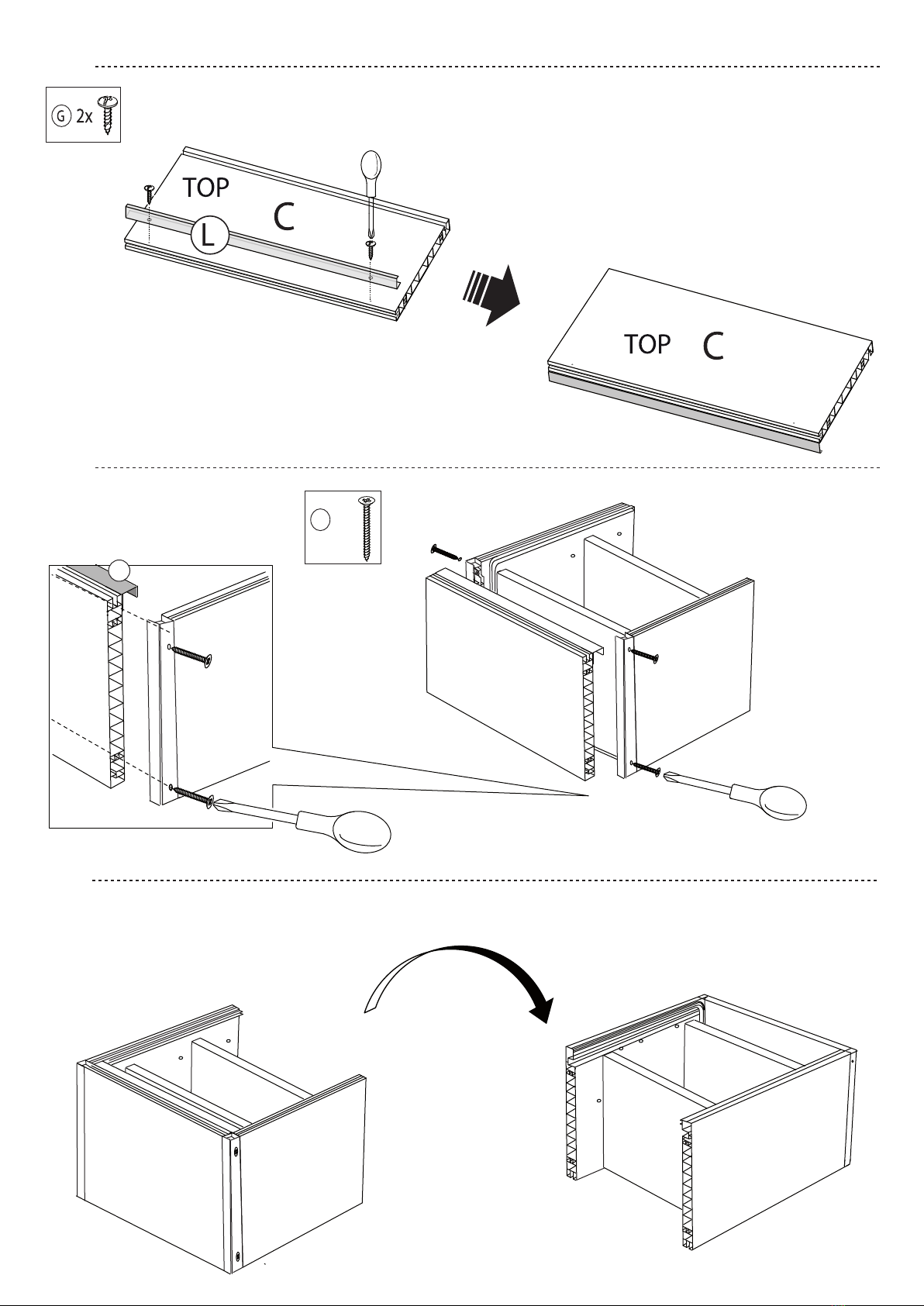 G 2x

TOP
C
L

TOP C