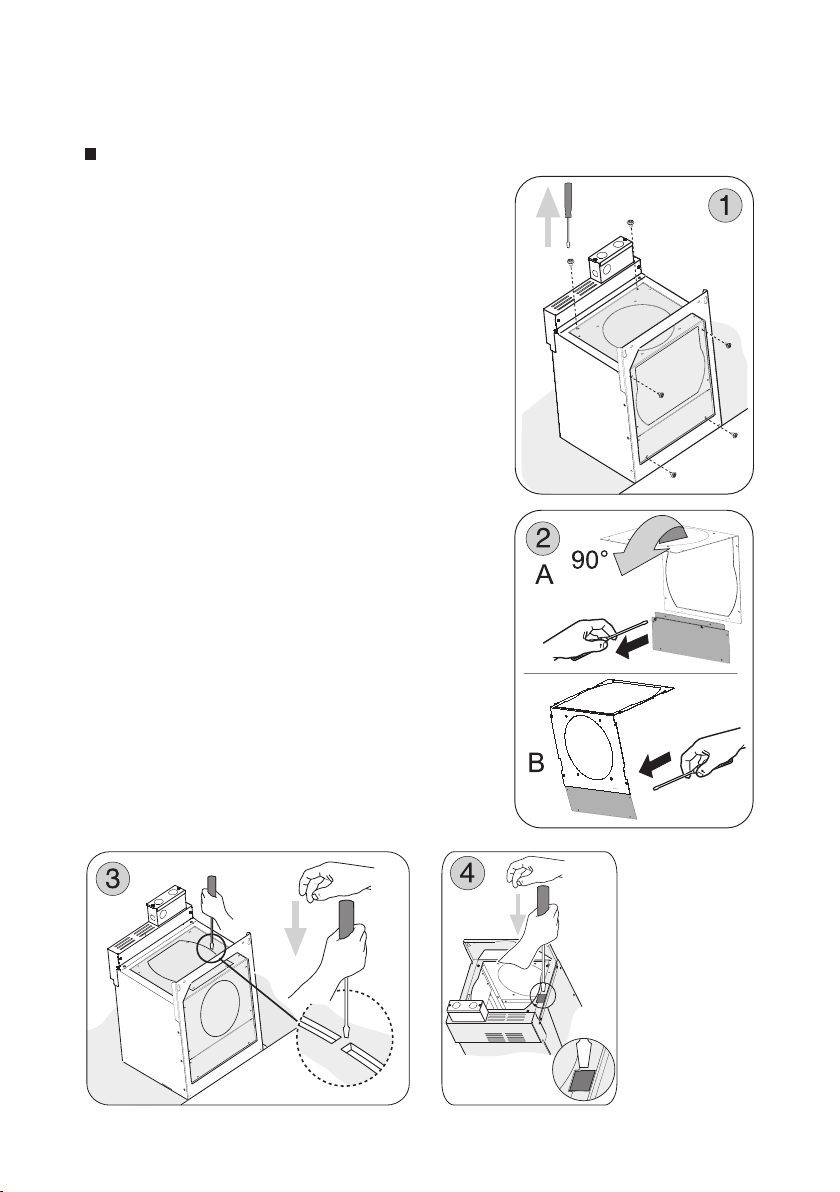 1

2

90°

A

B

3

4