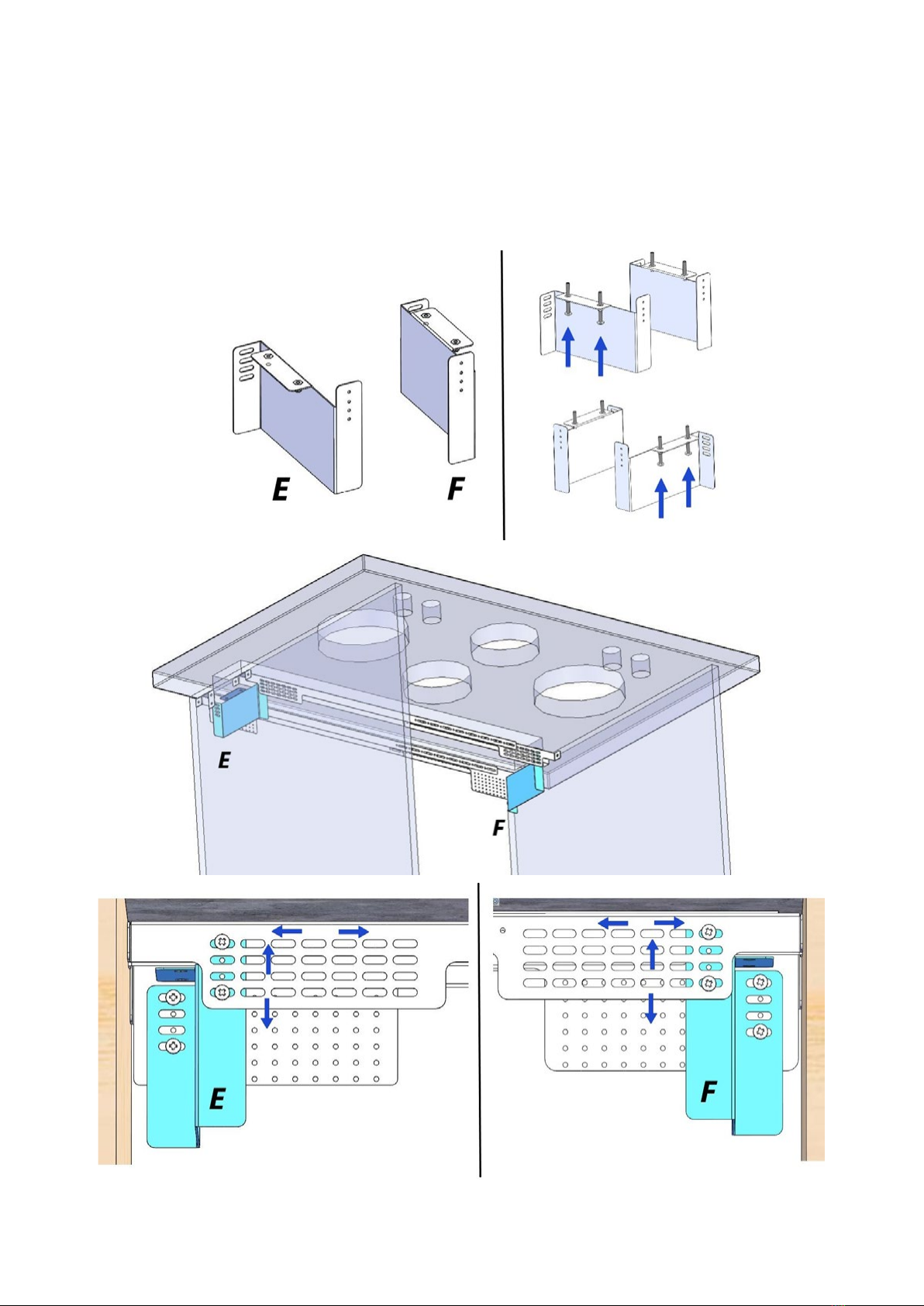 E

F

E

F

E

F