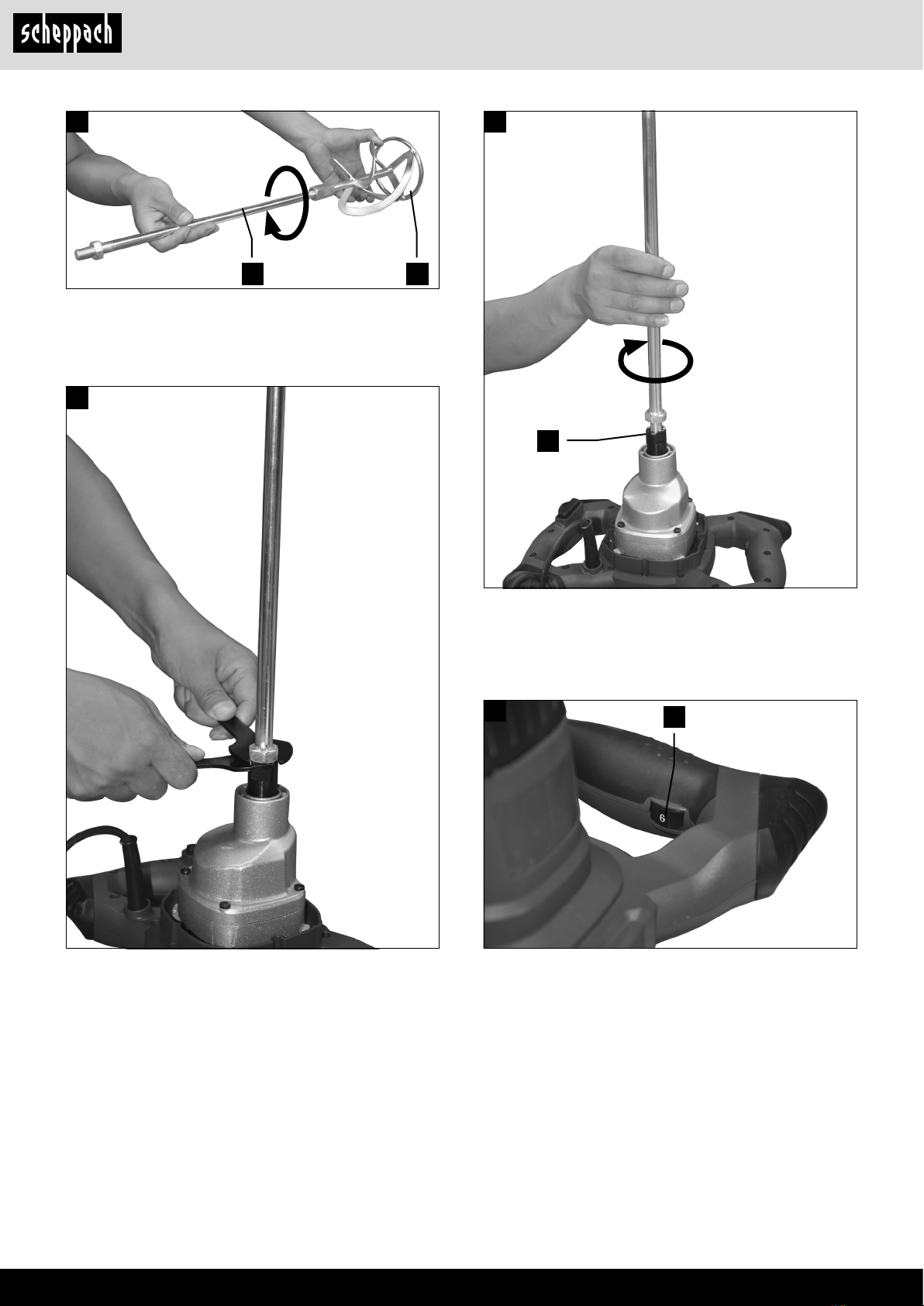 scheppach

6