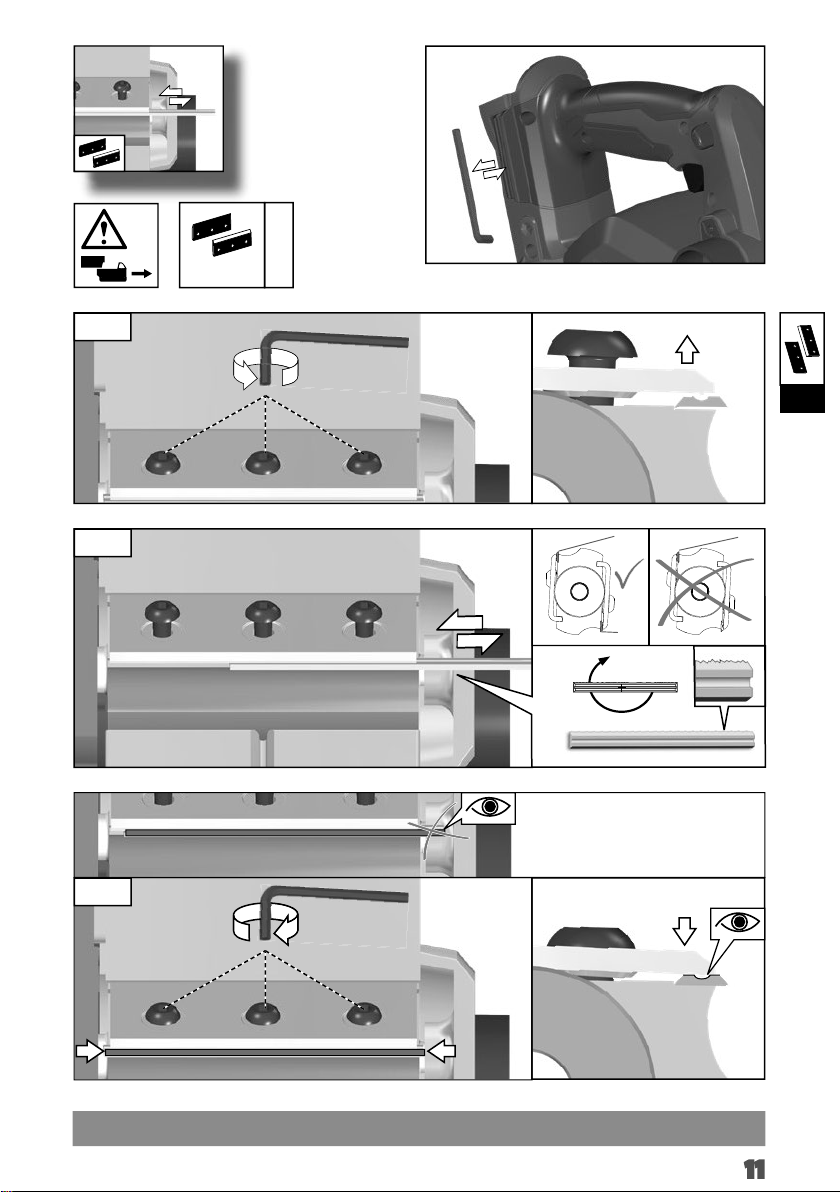 11