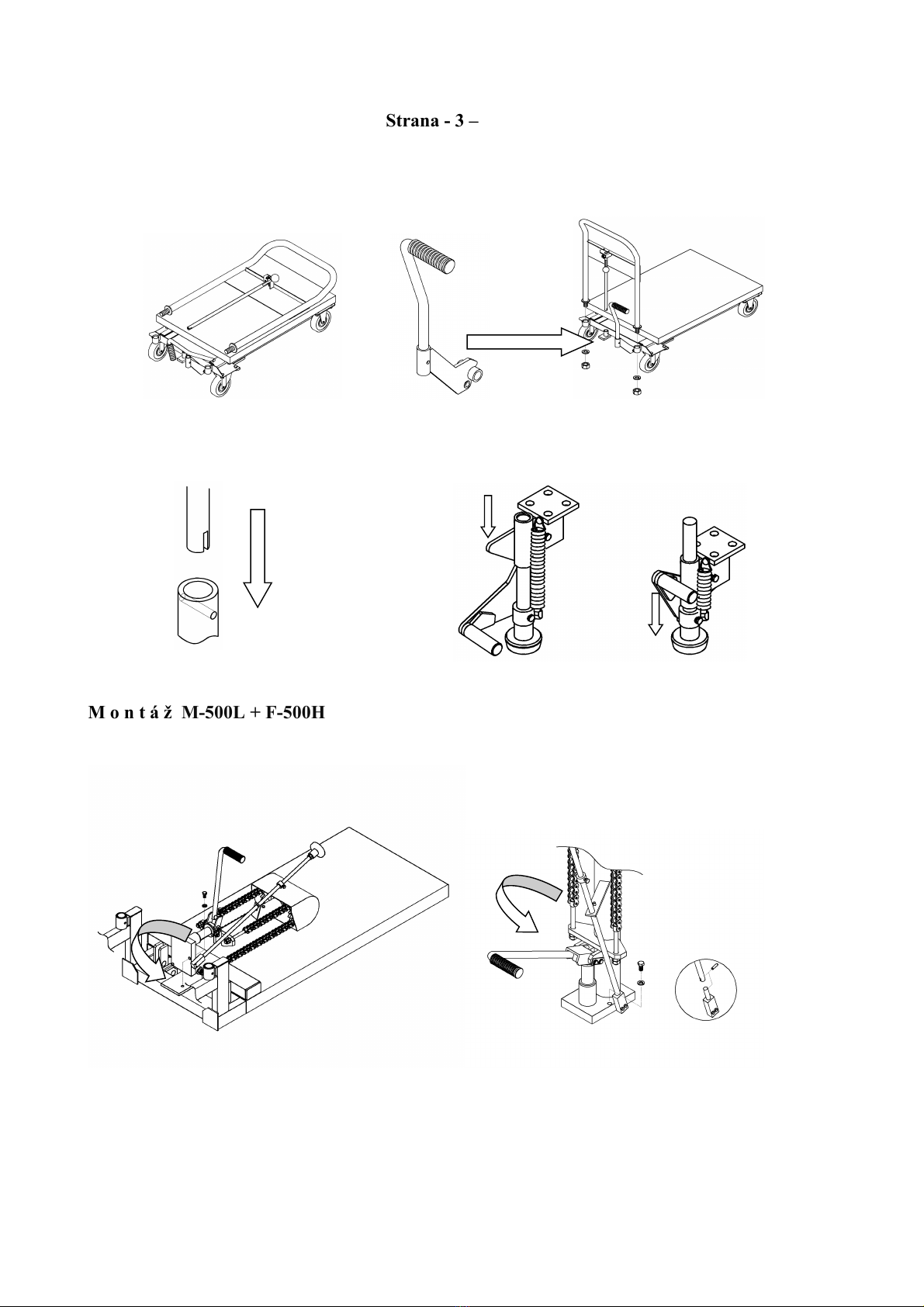 Strana - 3 –

M o n t á ž M-500L + F-500H