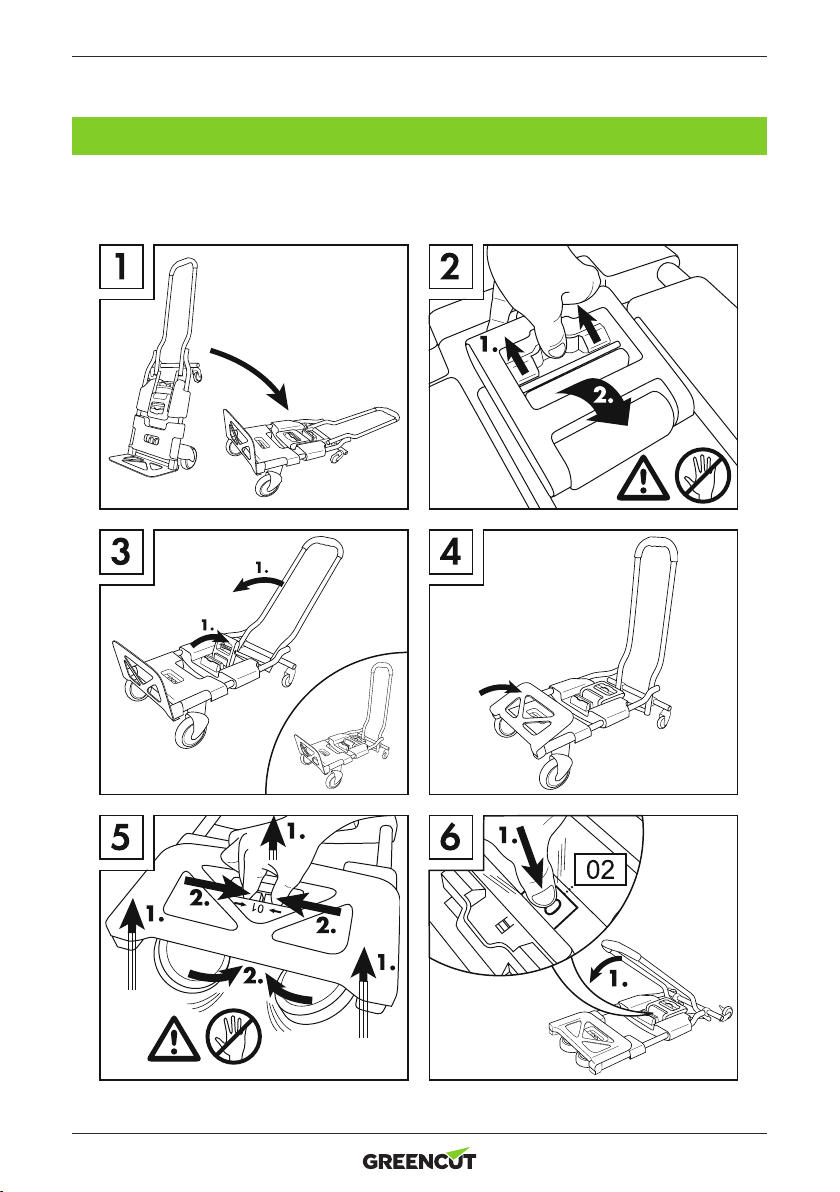 1

2

1.

2.

3

1.

1.

4

5

1.

2.

01

2.

1.

2.

1.

6

1.

02

1.

GREENCUT