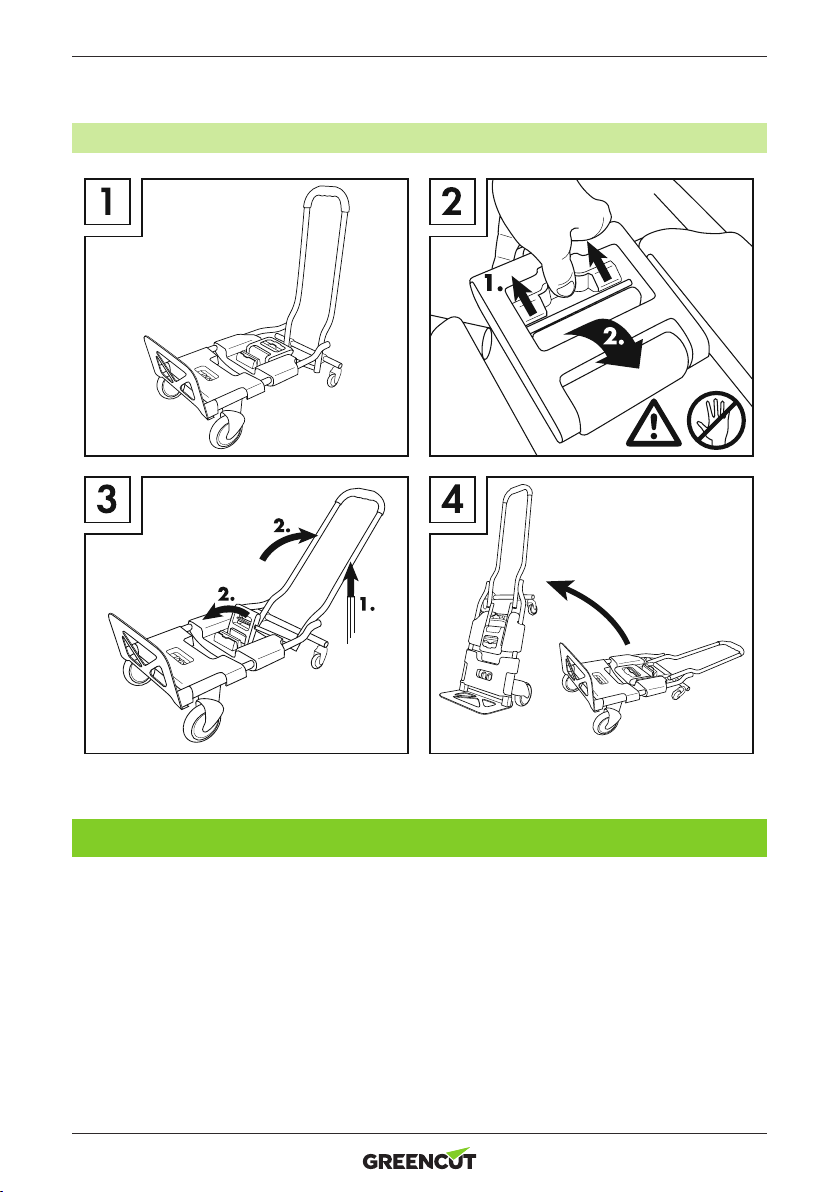 1

2

1.

2.

3

2.

2.

1.

4

GREENCUT