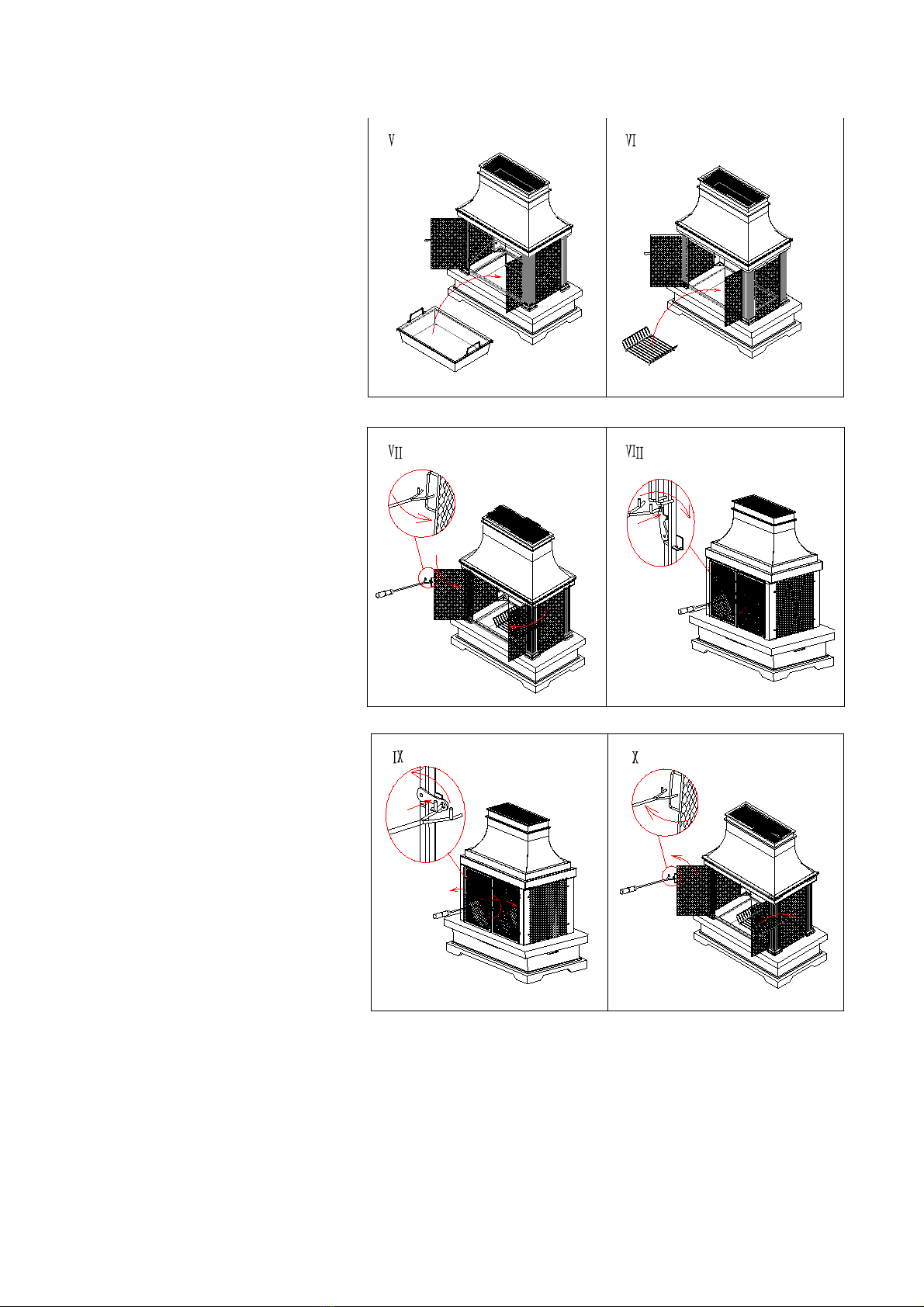 V

VI

VII

VIII

IX

X