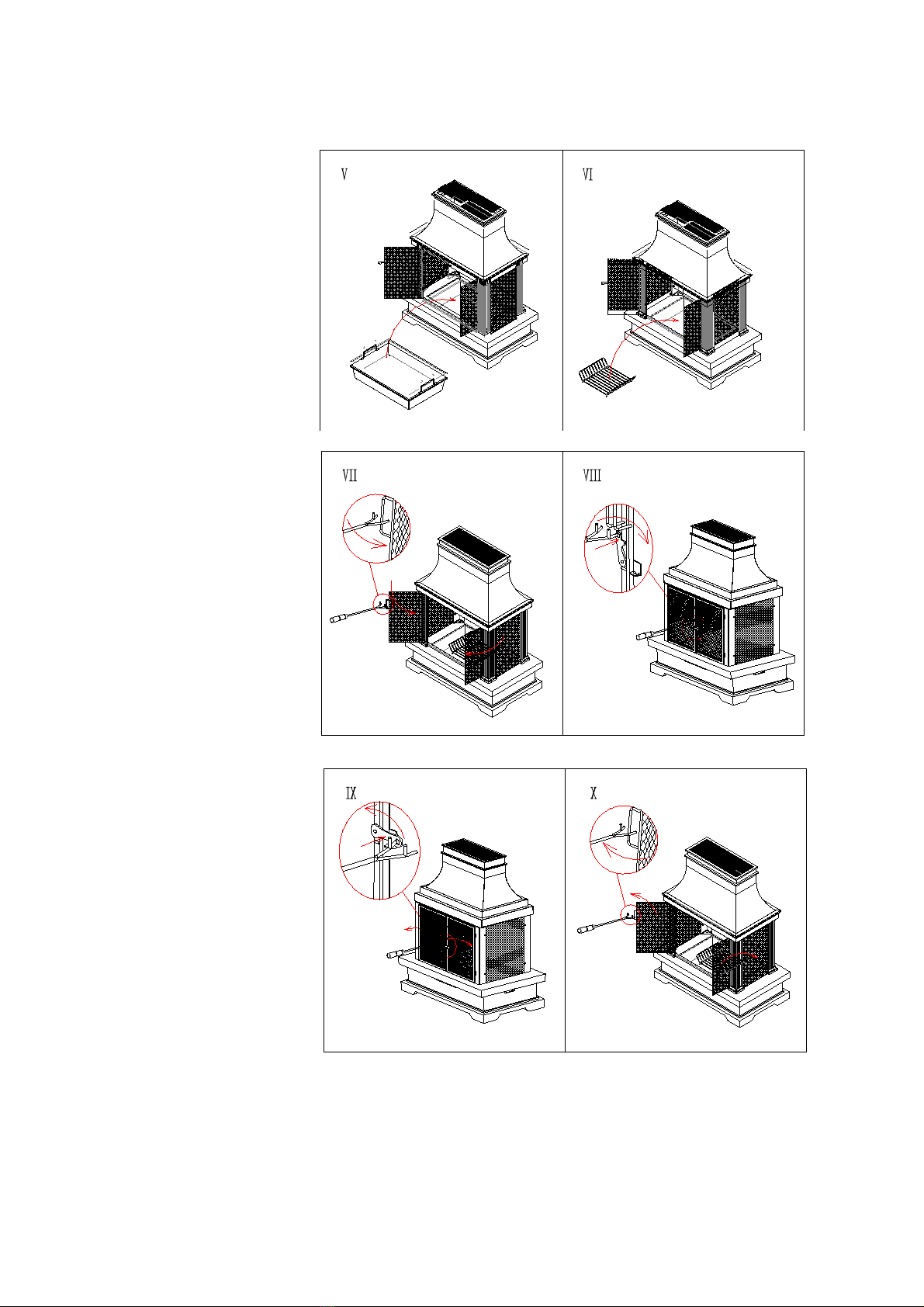 V

VI

VII

VIII

IX

X