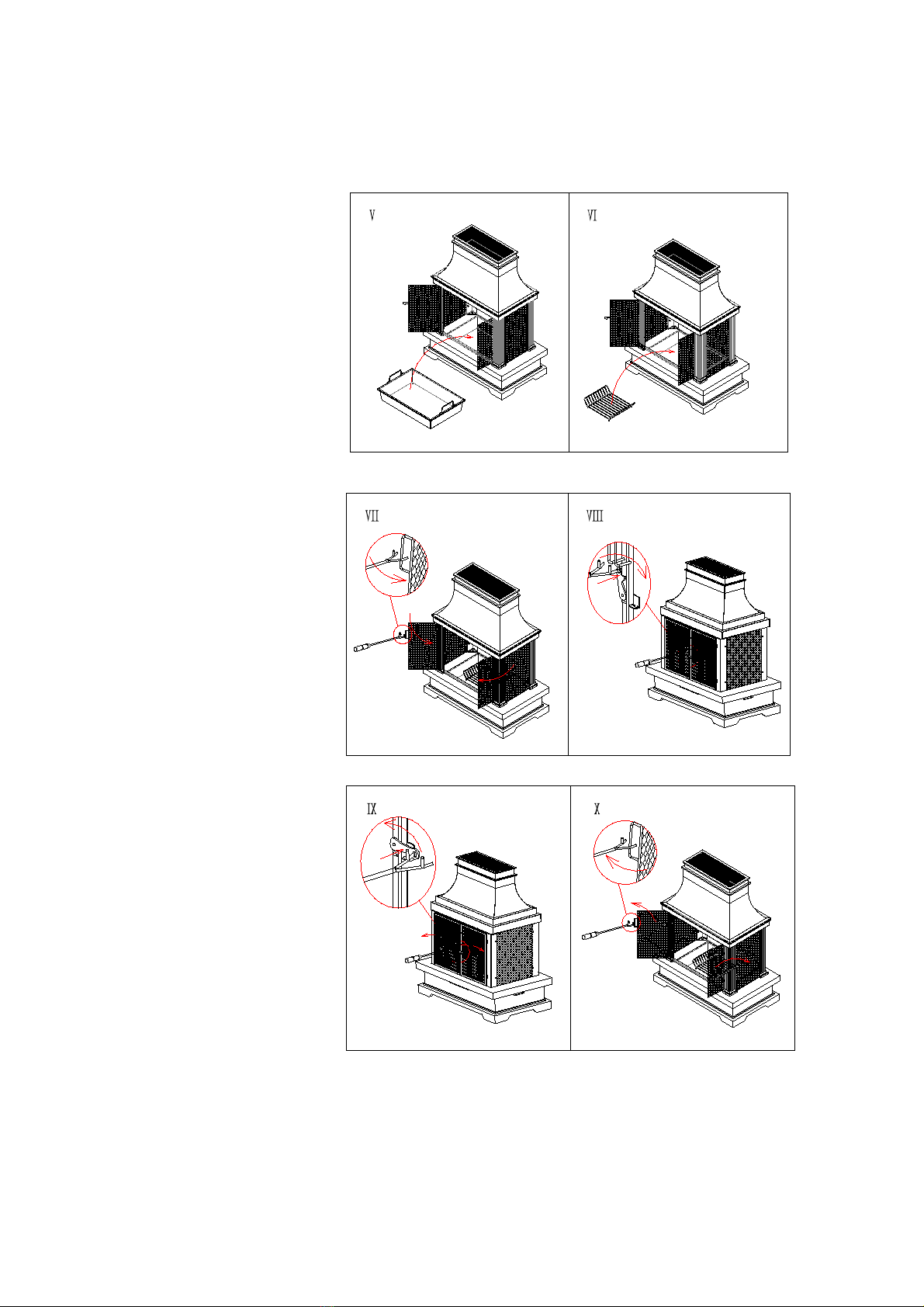 V

VI

VII

VIII

IX

X