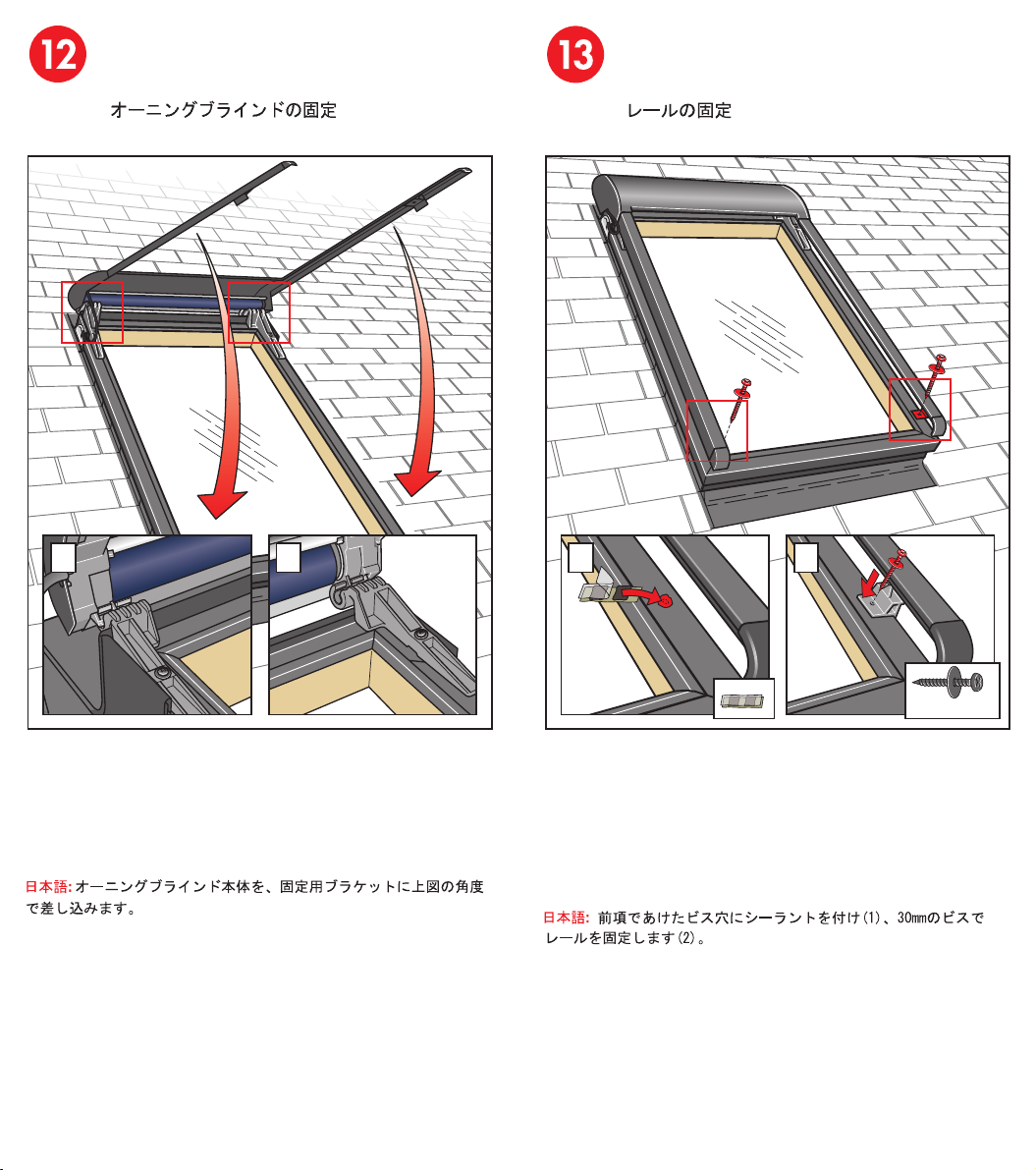 12

オーニングブラインドの固定

日本語: オーニングブラインド本体を、固定用ブラケットに上図の角度で差し込みます。

13

レールの固定

日本語: 前項であけたビス穴にシーラントを付け(1)、30㎜のビスでレールを固定します(2)。