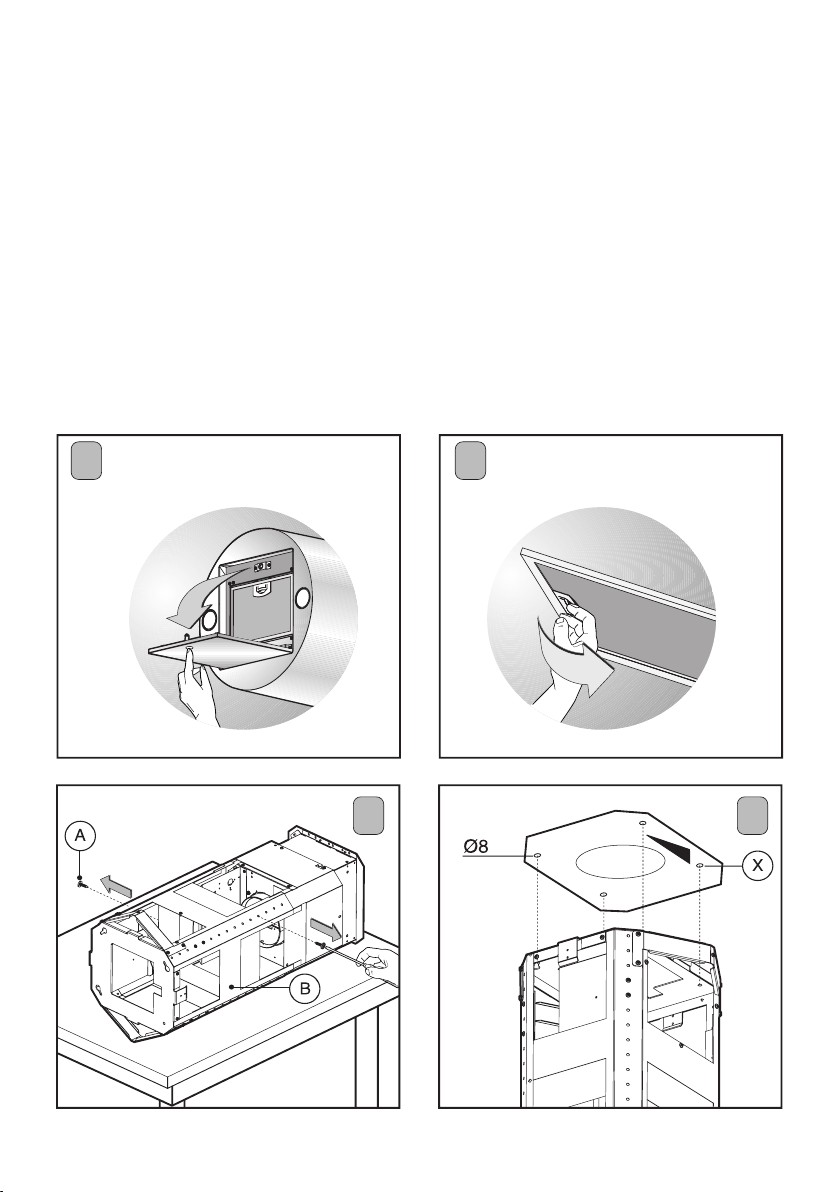 A

B

Ø8

X