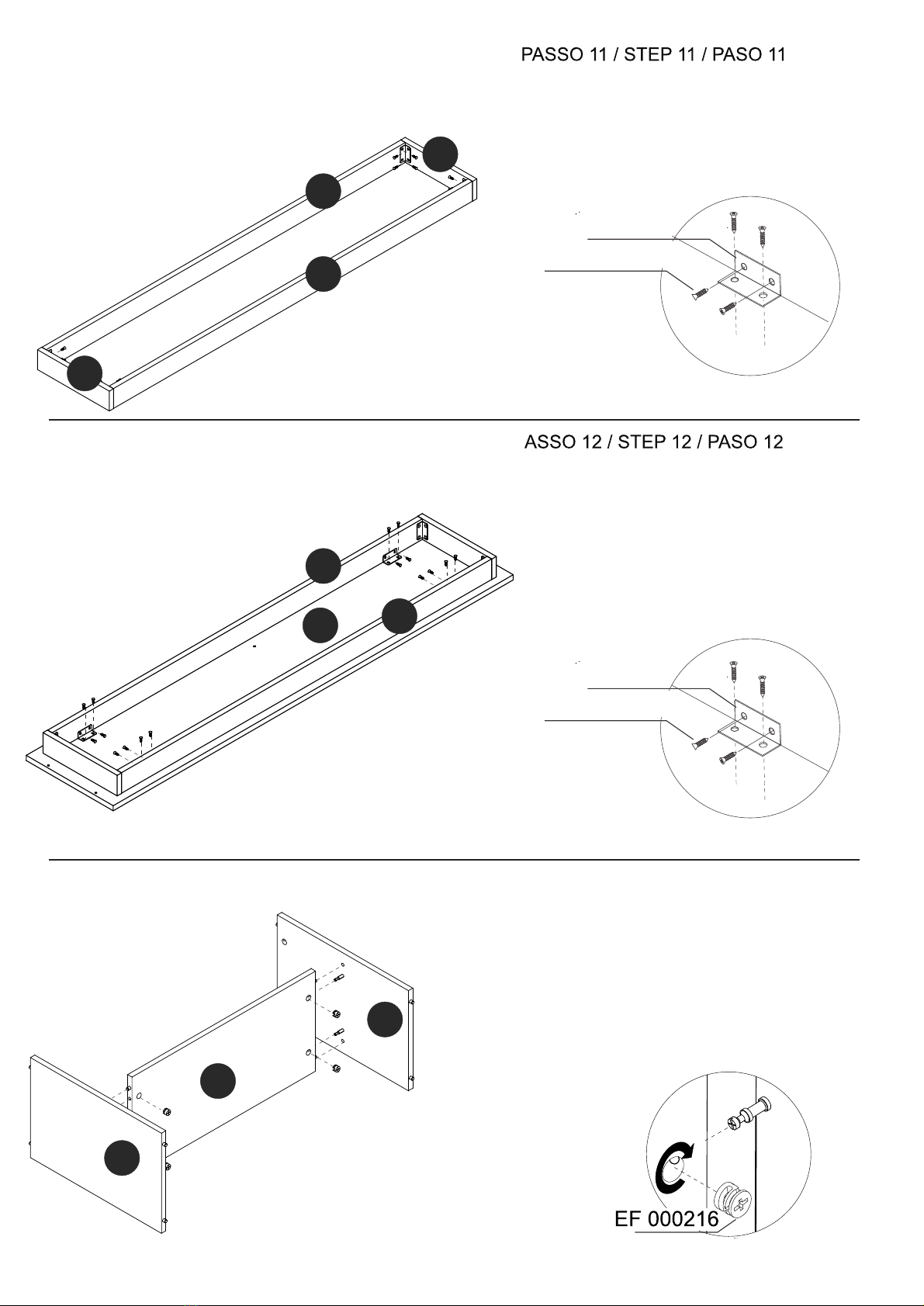 PASSO 11 / STEP 11 / PASO 11

ASSO 12 / STEP 12 / PASO 12

EF 000216